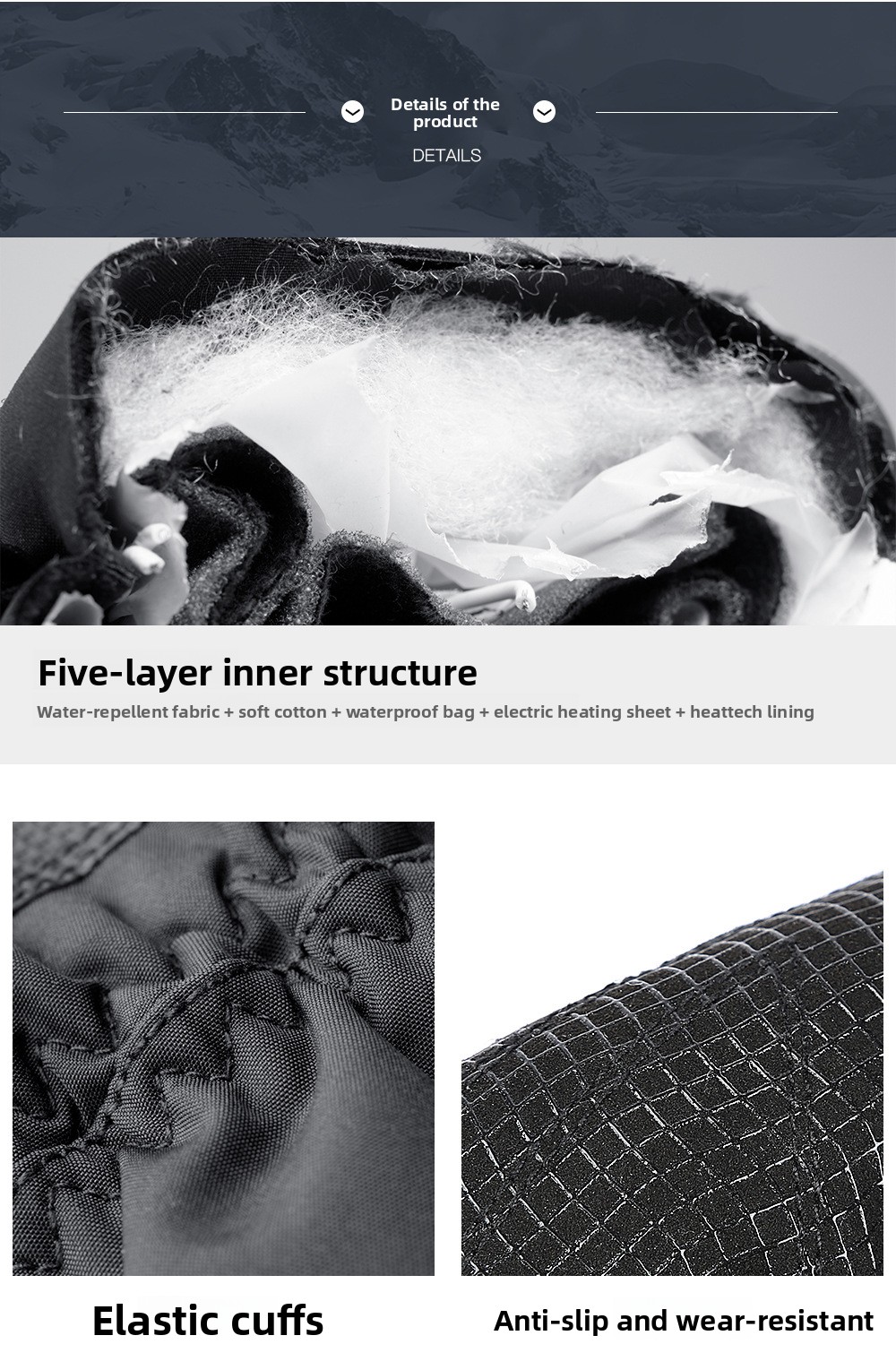 Details of the product

DETAILS

Five-layer inner structure

Water-repellent fabric + soft cotton + waterproof bag + electric heating sheet + heattech lining

Elastic cuffs

Anti-slip and wear-resistant