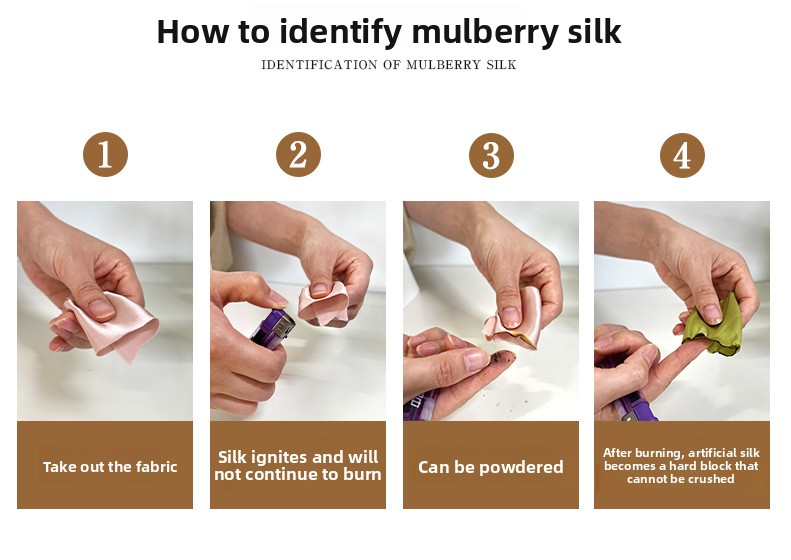 How to identify mulberry silk

IDENTIFICATION OF MULBERRY SILK

1

Take out the fabric

2

Silk ignites and will not continue to burn

3

Can be powdered

4

After burning, artificial silk becomes a hard block that cannot be crushed