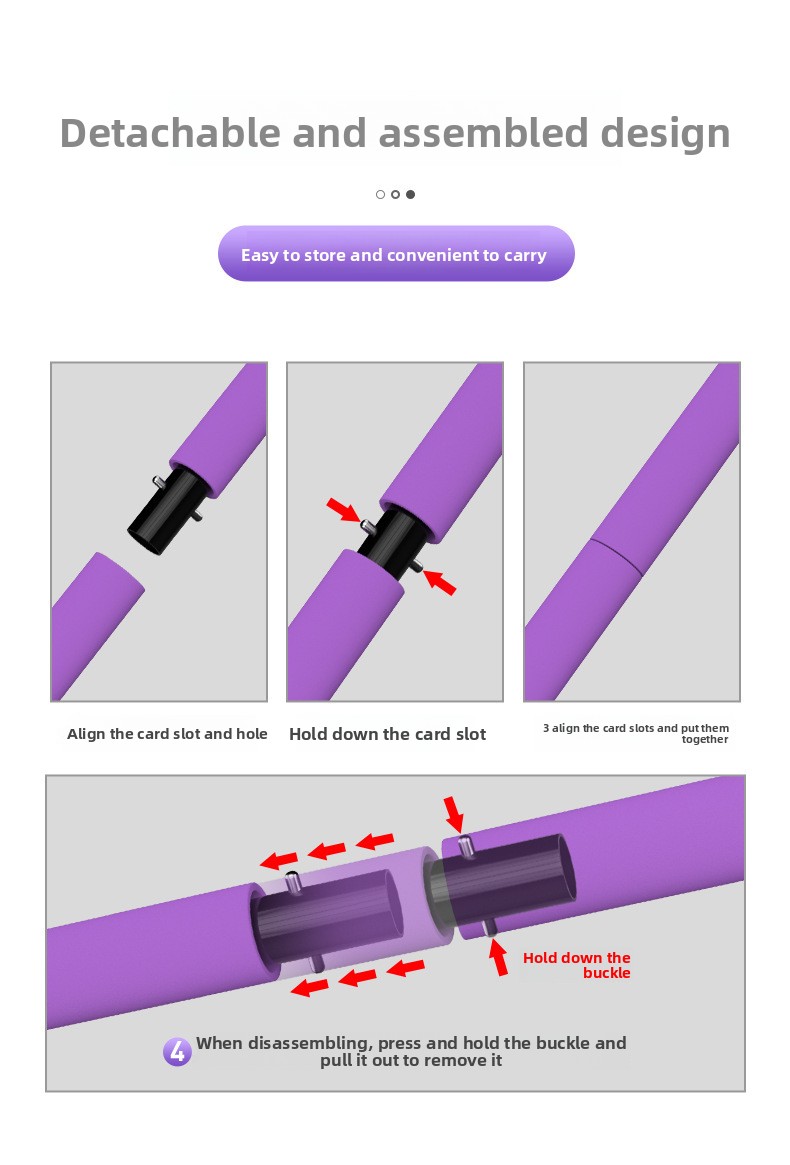 Detachable and assembled design

Easy to store and convenient to carry

Align the card slot and hole

Hold down the card slot

3 align the card slots and put them together

Hold down the buckle

4 When disassembling, press and hold the buckle and pull it out to remove it