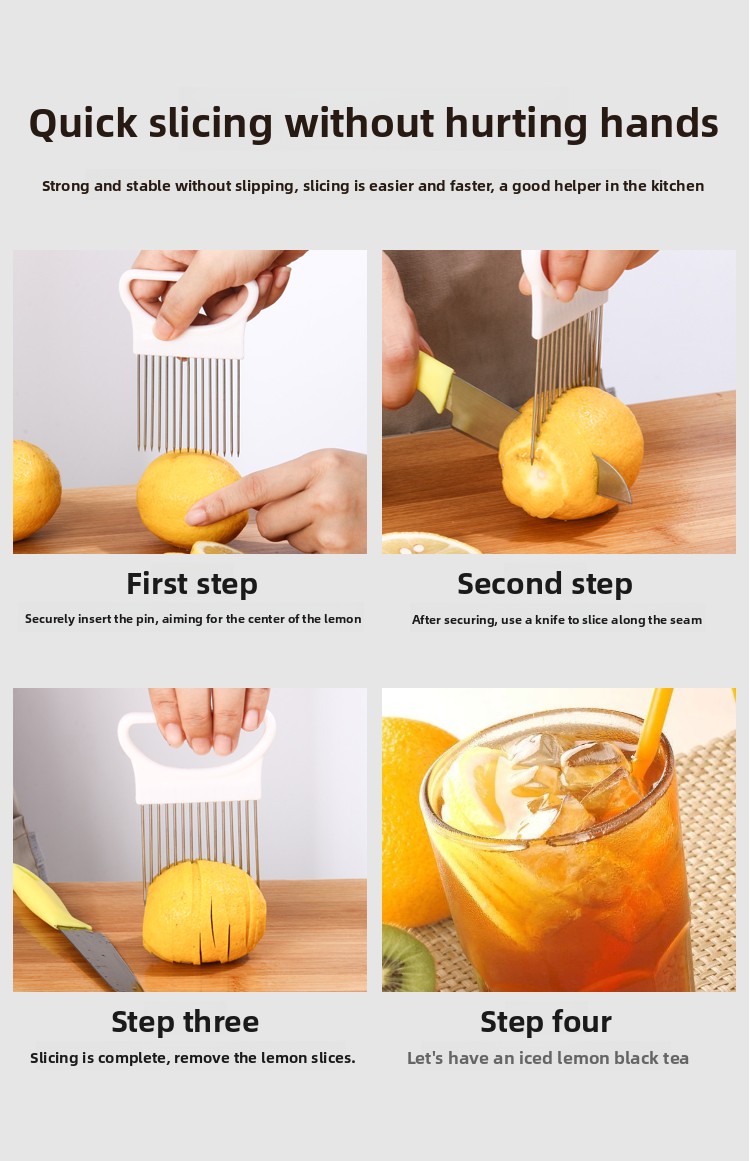 Quick slicing without hurting hands

Strong and stable without slipping, slicing is easier and faster, a good helper in the kitchen

First step

Securely insert the pin, aiming for the center of the lemon

Second step

After securing, use a knife to slice along the seam

Step three

Slicing is complete, remove the lemon slices.

Step four

Let's have an iced lemon black tea