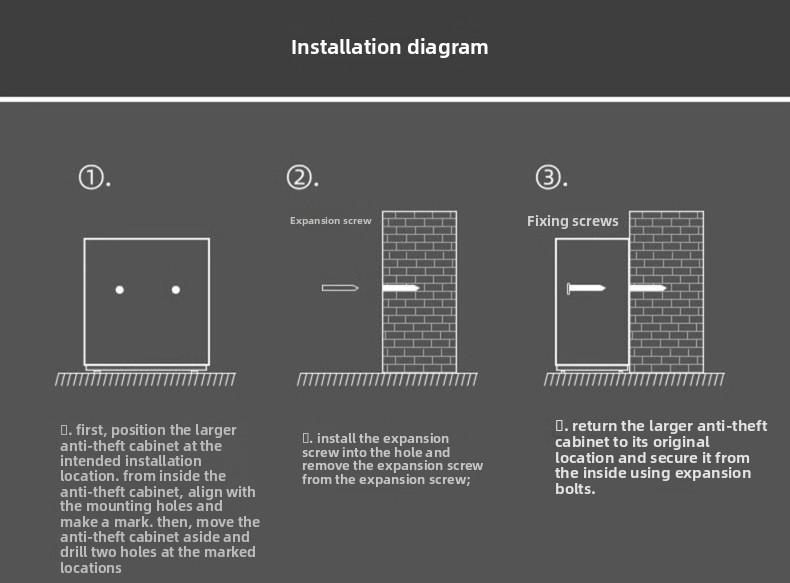 Installation diagram

①.

②.

Expansion screw

③.

Fixing screws

▯. first, position the larger anti-theft cabinet at the intended installation location. from inside the anti-theft cabinet, align with the mounting holes and make a mark. then, move the anti-theft cabinet aside and drill two holes at the marked locations

▯. install the expansion screw into the hole and remove the expansion screw from the expansion screw;

▯. return the larger anti-theft cabinet to its original location and secure it from the inside using expansion bolts.