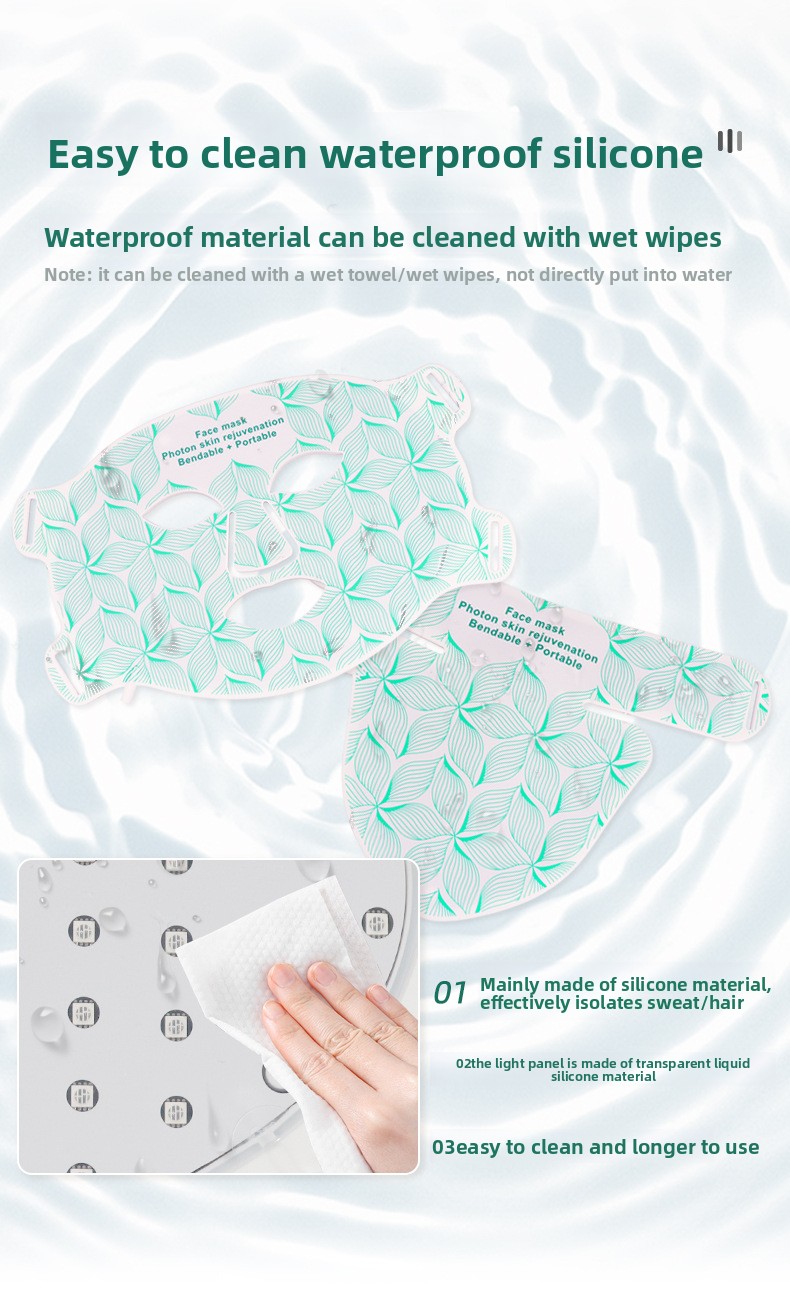 Easy to clean waterproof silicone

Waterproof material can be cleaned with wet wipes

Note: it can be cleaned with a wet towel/wet wipes, not directly put into water

Face mask
Photon skin rejuvenation
Bendable + Portable

Face mask
Photon skin rejuvenation
Bendable + Portable

01 Mainly made of silicone material, effectively isolates sweat/hair

02the light panel is made of transparent liquid silicone material

03easy to clean and longer to use