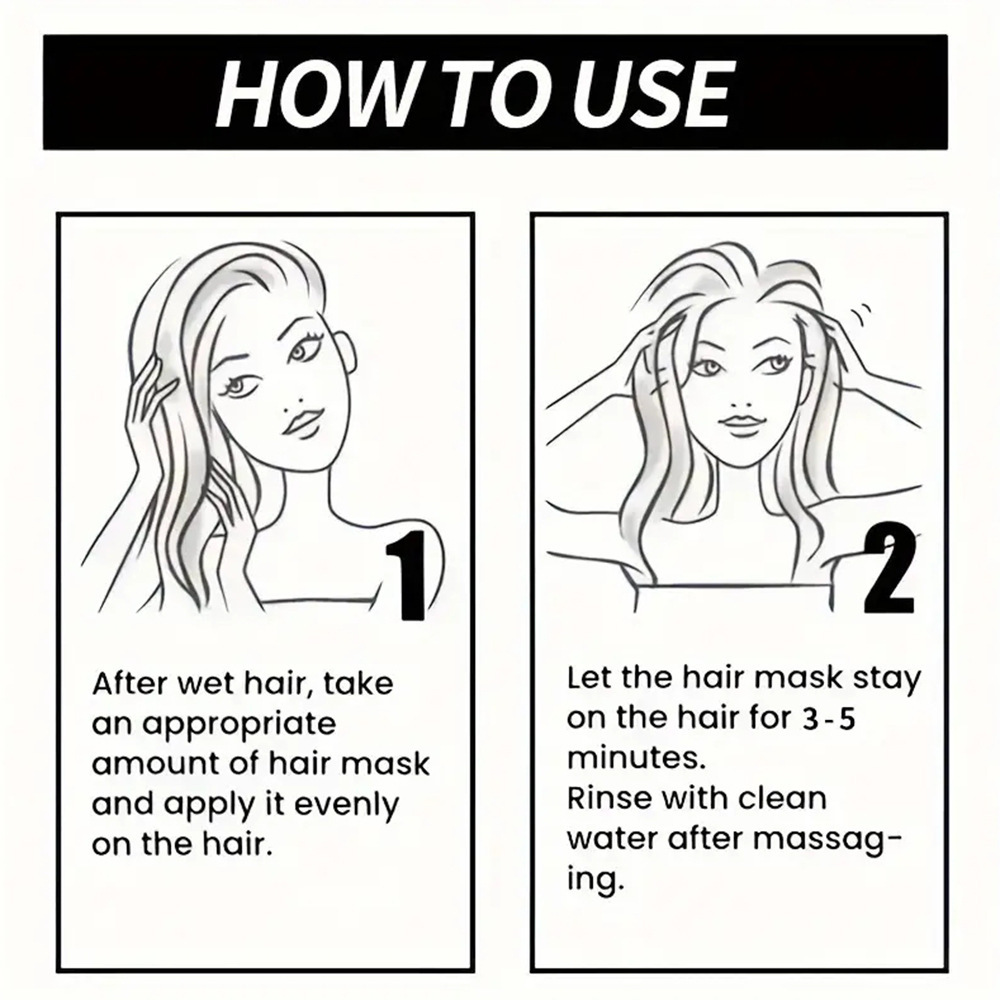 HOW TO USE

1

After wet hair, take an appropriate amount of hair mask and apply it evenly on the hair.

2

Let the hair mask stay on the hair for 3-5 minutes.
Rinse with clean water after massaging.