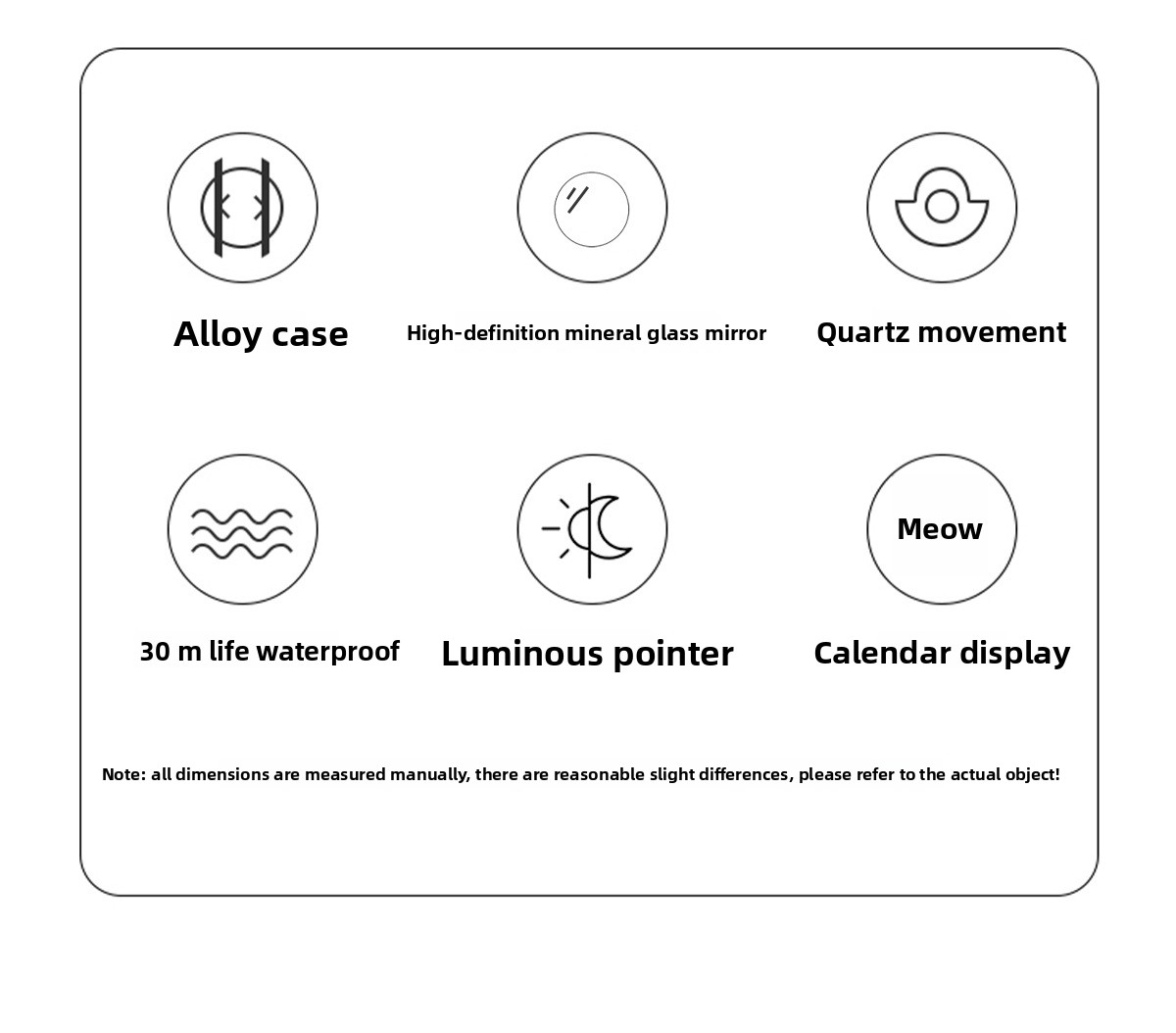 Alloy case

High-definition mineral glass mirror

Quartz movement

30 m life waterproof

Luminous pointer

Meow

Calendar display

Note: all dimensions are measured manually, there are reasonable slight differences, please refer to the actual object!