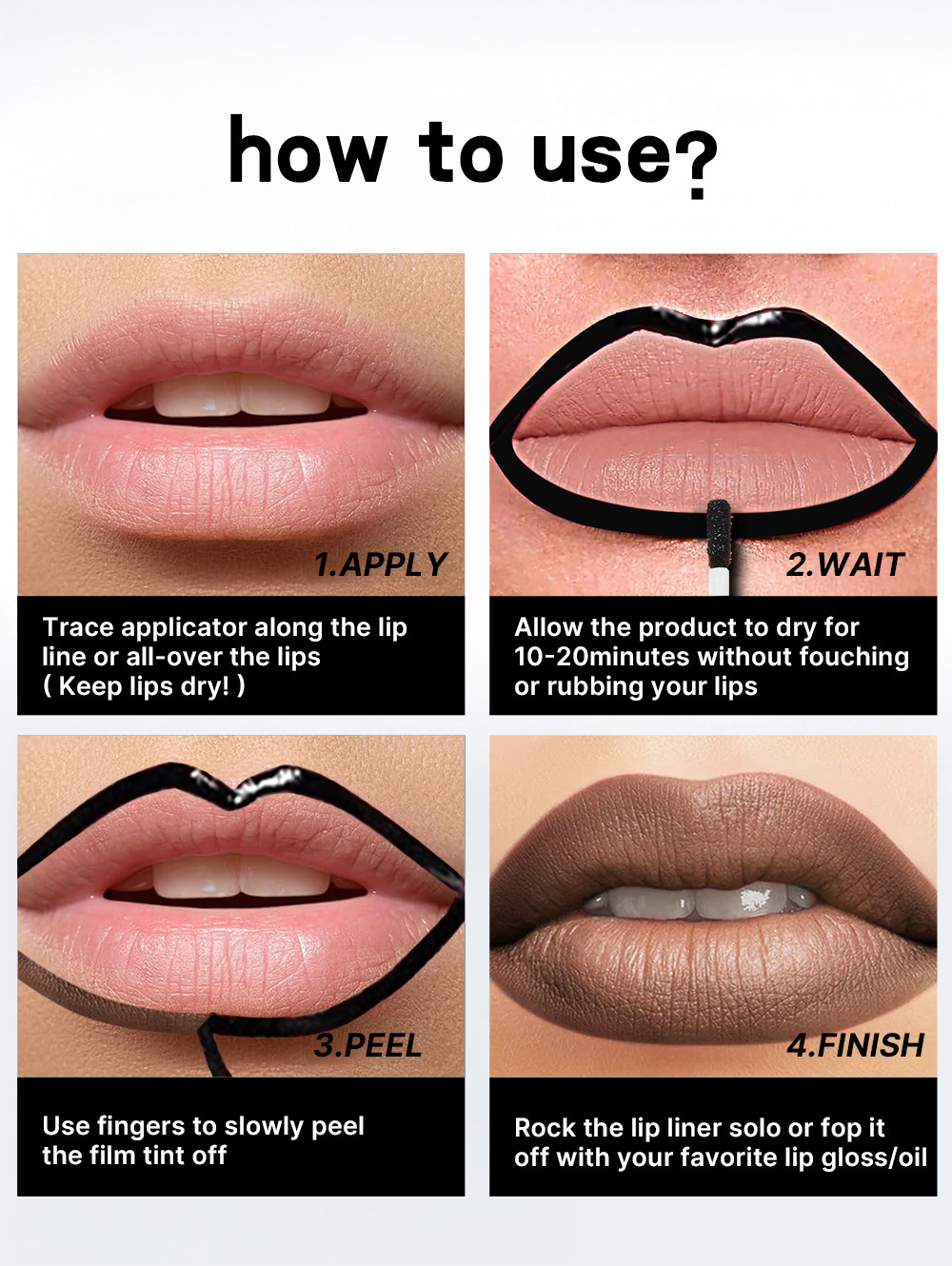 how to use?

1.APPLY

Trace applicator along the lip line or all-over the lips ( Keep lips dry! )

2.WAIT

Allow the product to dry for 10-20minutes without fouching or rubbing your lips

3.PEEL

Use fingers to slowly peel the film tint off

4.FINISH

Rock the lip liner solo or fop it off with your favorite lip gloss/oil