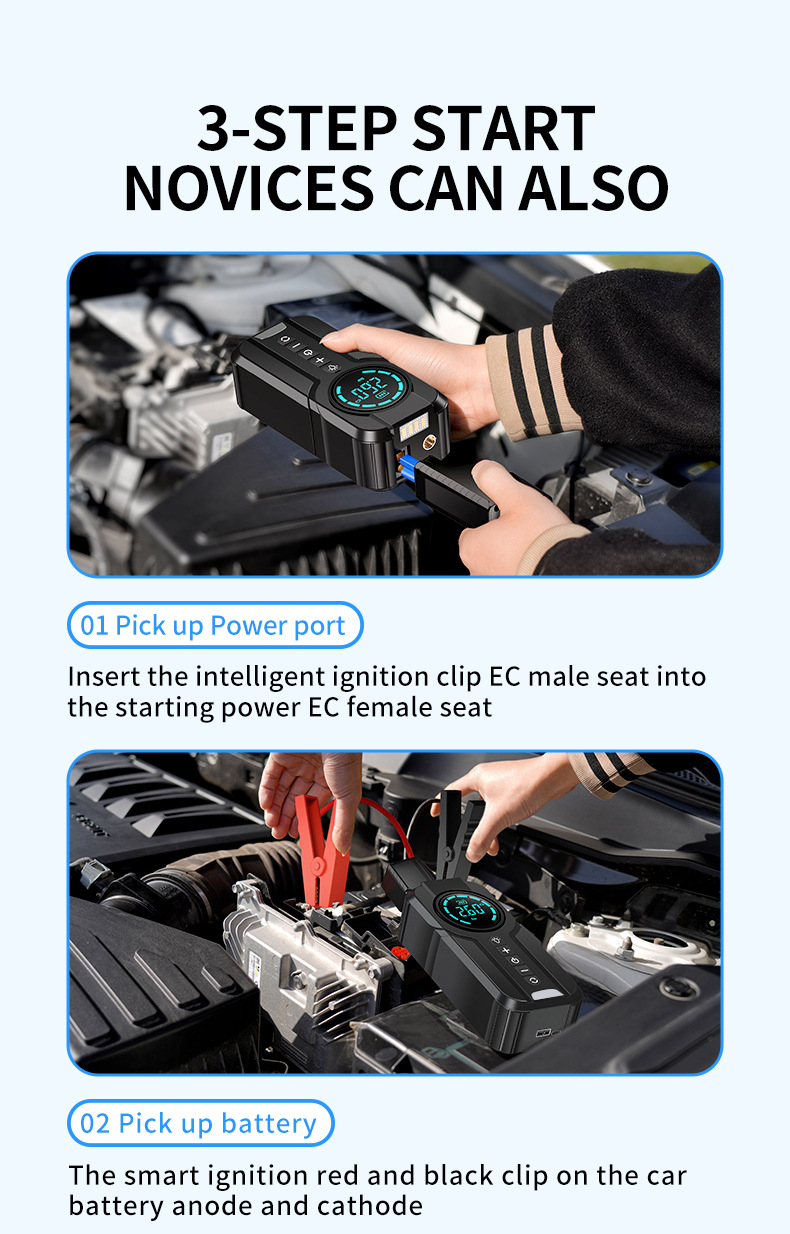 3-STEP START
NOVICES CAN ALSO

01 Pick up Power port

Insert the intelligent ignition clip EC male seat into the starting power EC female seat

02 Pick up battery

The smart ignition red and black clip on the car battery anode and cathode