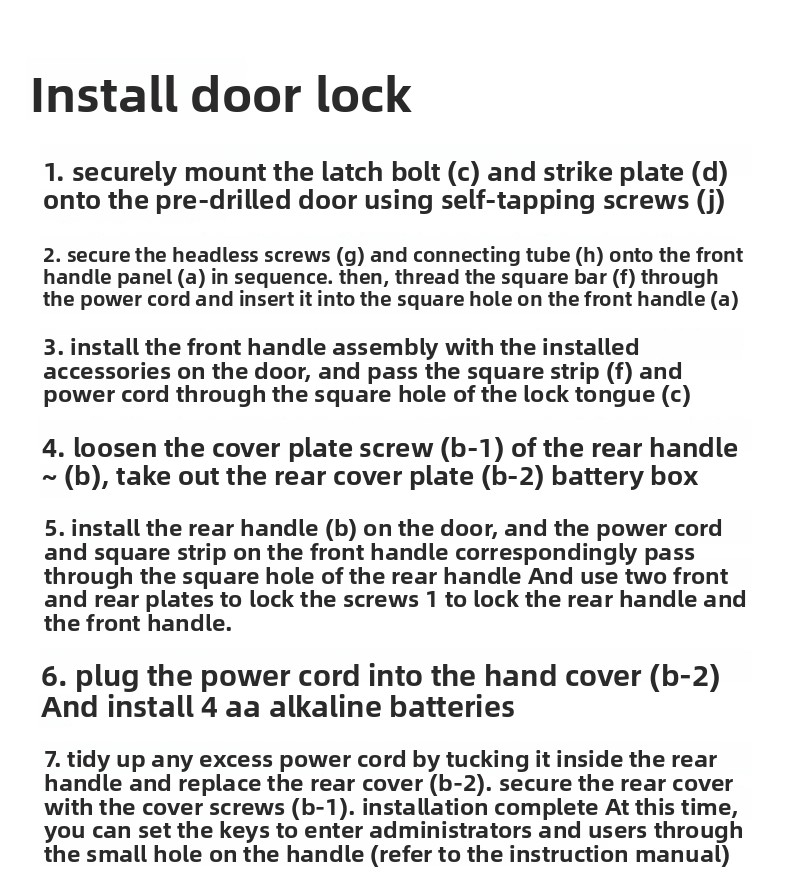 Install door lock

1. securely mount the latch bolt (c) and strike plate (d) onto the pre-drilled door using self-tapping screws (j)

2. secure the headless screws (g) and connecting tube (h) onto the front handle panel (a) in sequence. then, thread the square bar (f) through the power cord and insert it into the square hole on the front handle (a)

3. install the front handle assembly with the installed accessories on the door, and pass the square strip (f) and power cord through the square hole of the lock tongue (c)

4. loosen the cover plate screw (b-1) of the rear handle ~ (b), take out the rear cover plate (b-2) battery box

5. install the rear handle (b) on the door, and the power cord and square strip on the front handle correspondingly pass through the square hole of the rear handle And use two front and rear plates to lock the screws 1 to lock the rear handle and the front handle.

6. plug the power cord into the hand cover (b-2) And install 4 aa alkaline batteries

7. tidy up any excess power cord by tucking it inside the rear handle and replace the rear cover (b-2). secure the rear cover with the cover screws (b-1). installation complete At this time, you can set the keys to enter administrators and users through the small hole on the handle (refer to the instruction manual)