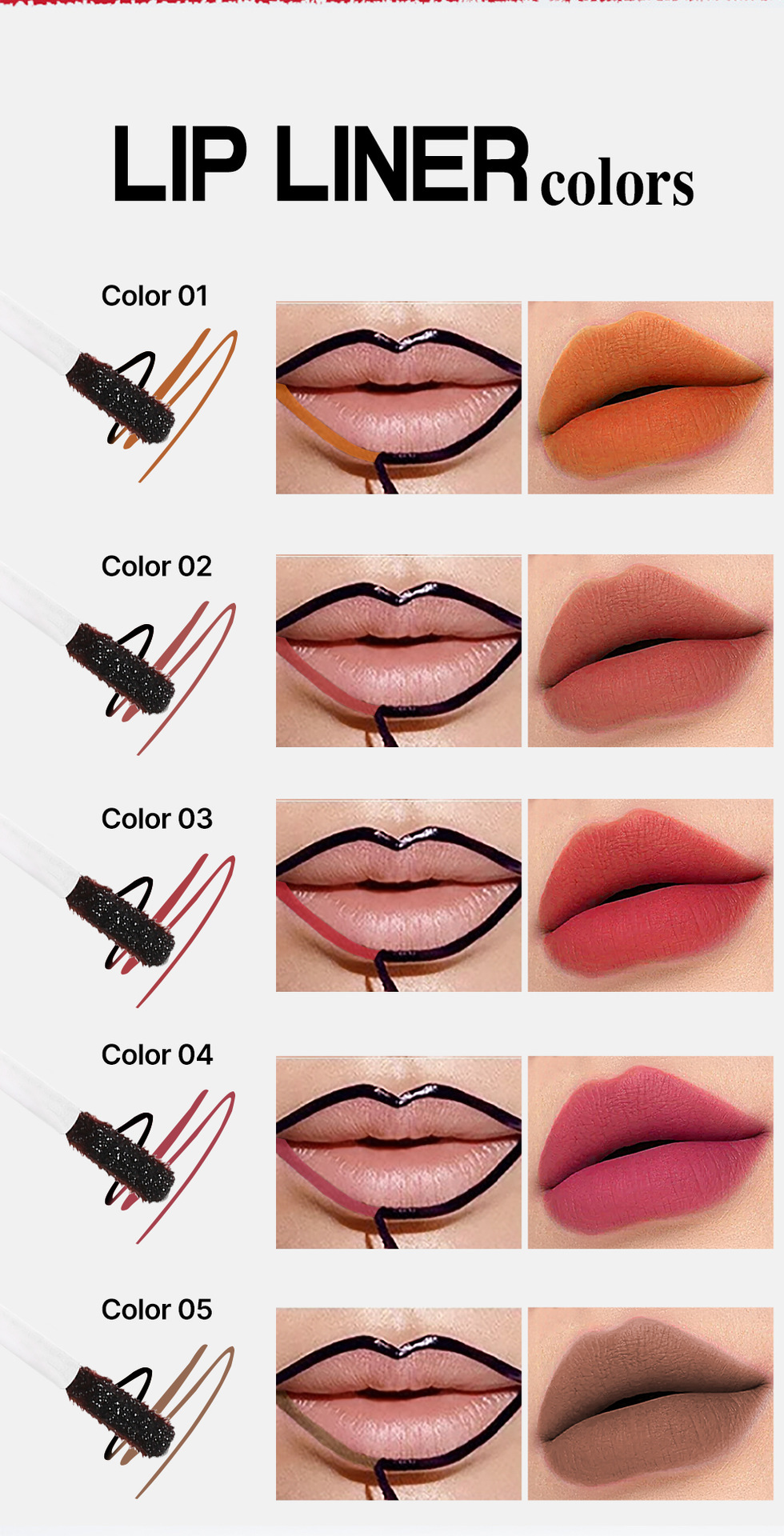 LIP LINER colors

Color 01

Color 02

Color 03

Color 04

Color 05