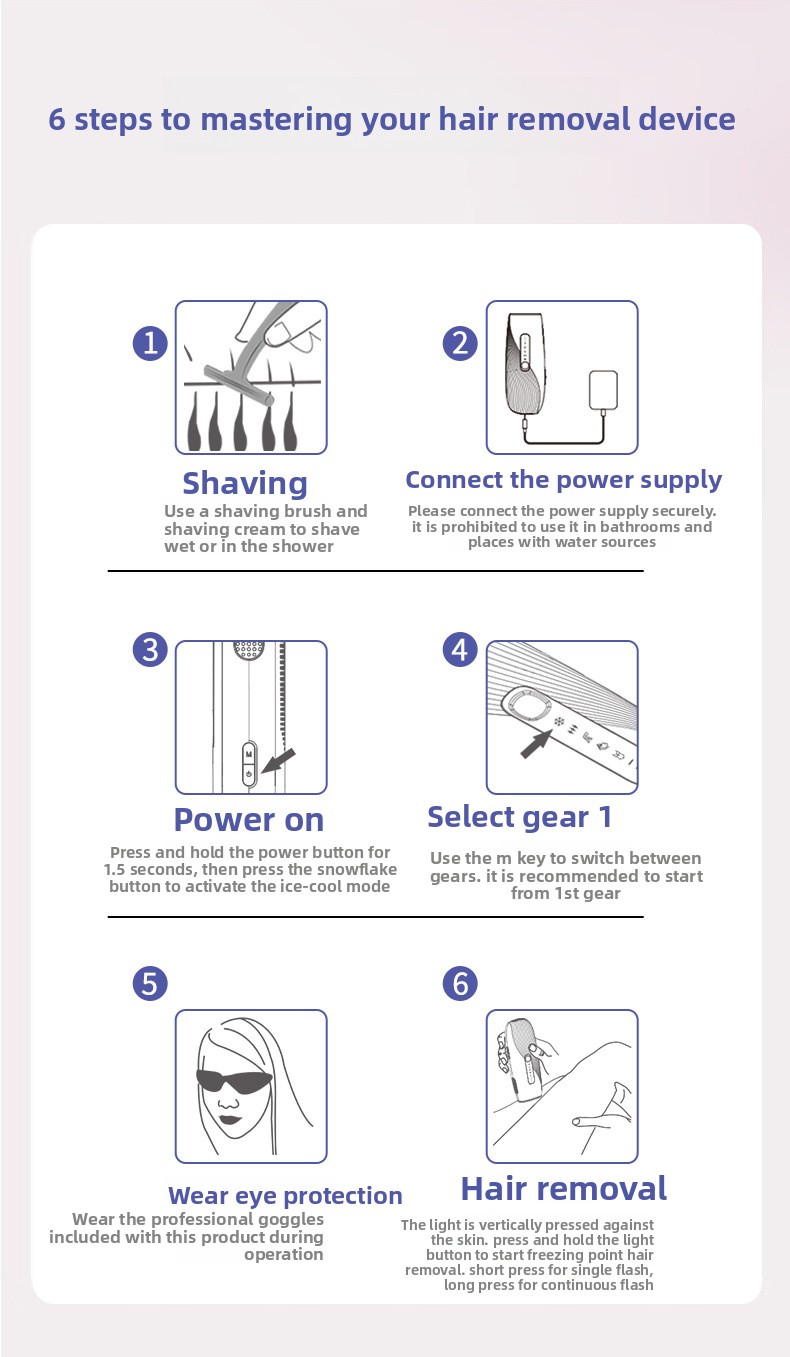 6 steps to mastering your hair removal device

1

Shaving

Use a shaving brush and shaving cream to shave wet or in the shower

2

Connect the power supply

Please connect the power supply securely. it is prohibited to use it in bathrooms and places with water sources

3

M

Power on

Press and hold the power button for 1.5 seconds, then press the snowflake button to activate the ice-cool mode

4

Select gear 1

Use the m key to switch between gears. it is recommended to start from 1st gear

5

Wear eye protection

Wear the professional goggles included with this product during operation

6

Hair removal

The light is vertically pressed against the skin. press and hold the light button to start freezing point hair removal. short press for single flash, long press for continuous flash