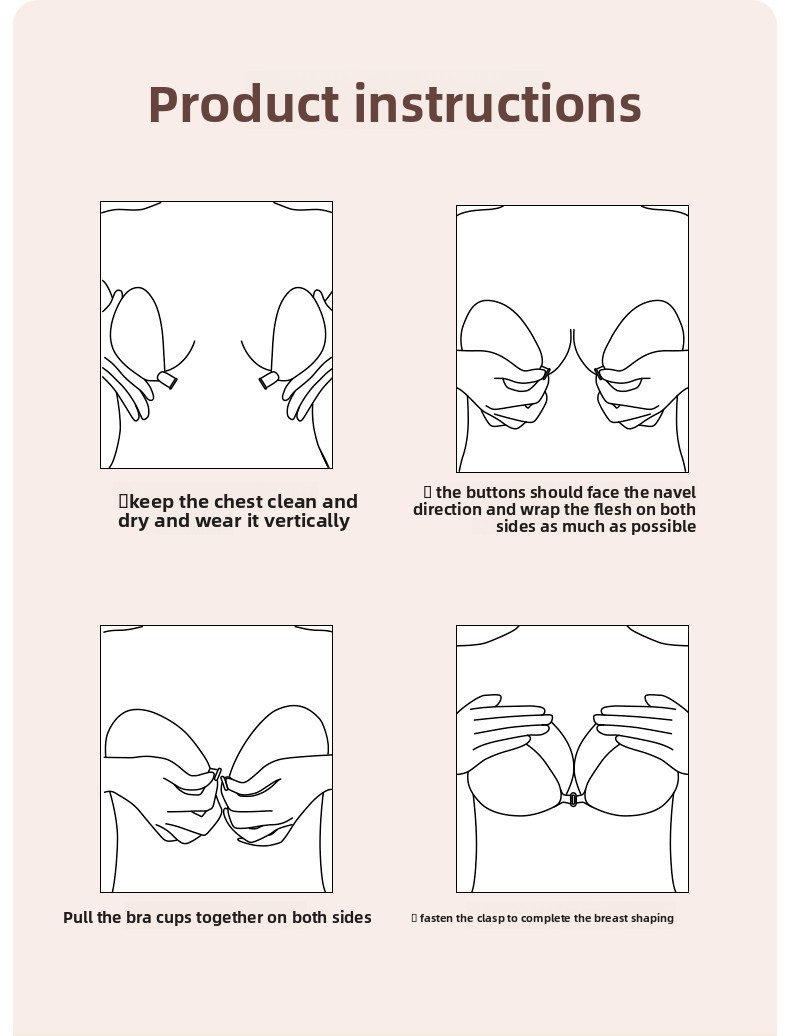 Product instructions

keep the chest clean and dry and wear it vertically

the buttons should face the navel direction and wrap the flesh on both sides as much as possible

Pull the bra cups together on both sides

fasten the clasp to complete the breast shaping