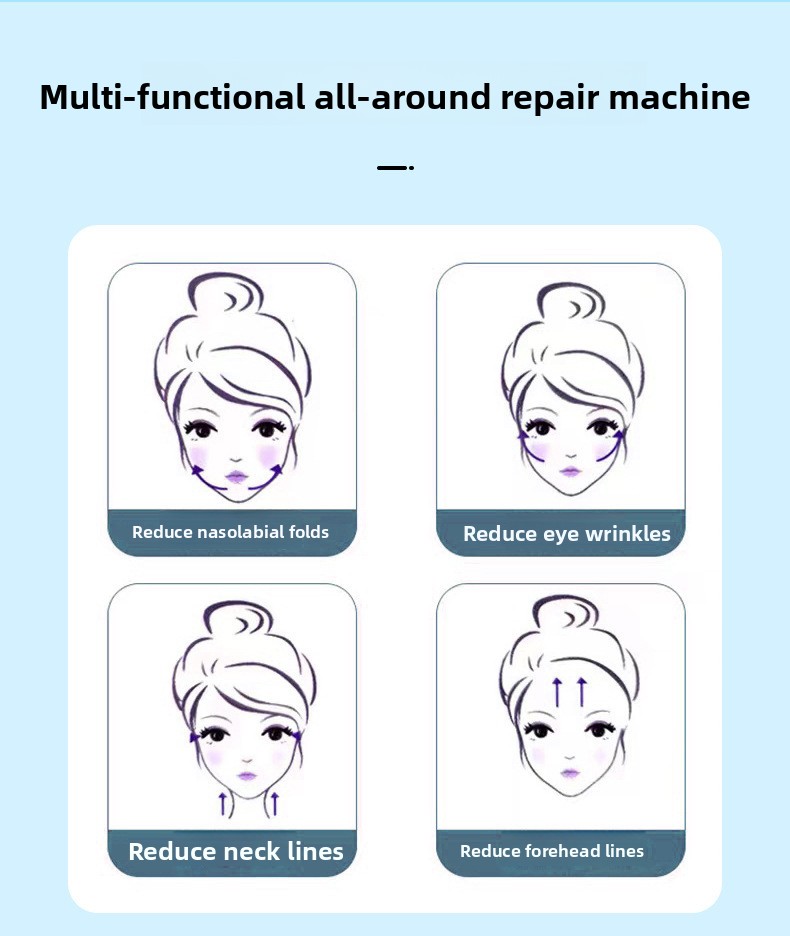 Multi-functional all-around repair machine

Reduce nasolabial folds

Reduce eye wrinkles

Reduce neck lines

Reduce forehead lines