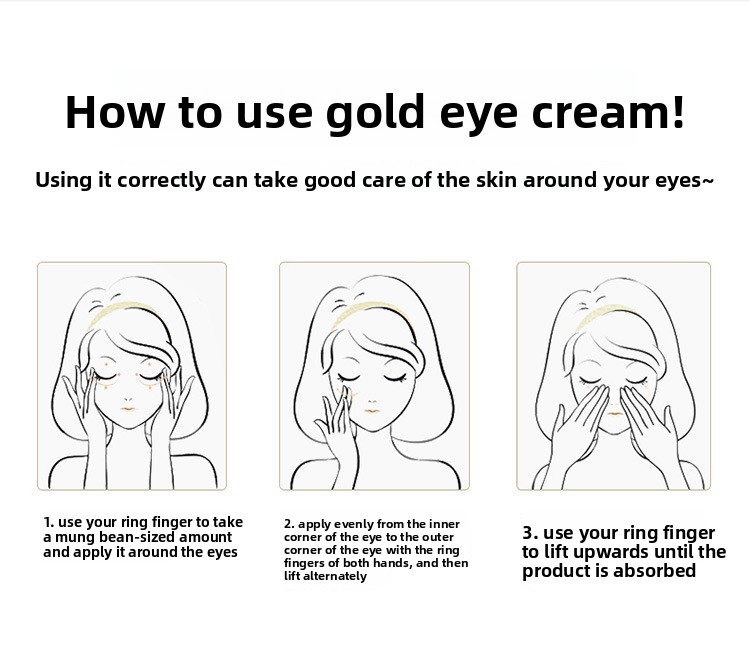 How to use gold eye cream!

Using it correctly can take good care of the skin around your eyes~

1. use your ring finger to take a mung bean-sized amount and apply it around the eyes

2. apply evenly from the inner corner of the eye to the outer corner of the eye with the ring fingers of both hands, and then lift alternately

3. use your ring finger to lift upwards until the product is absorbed