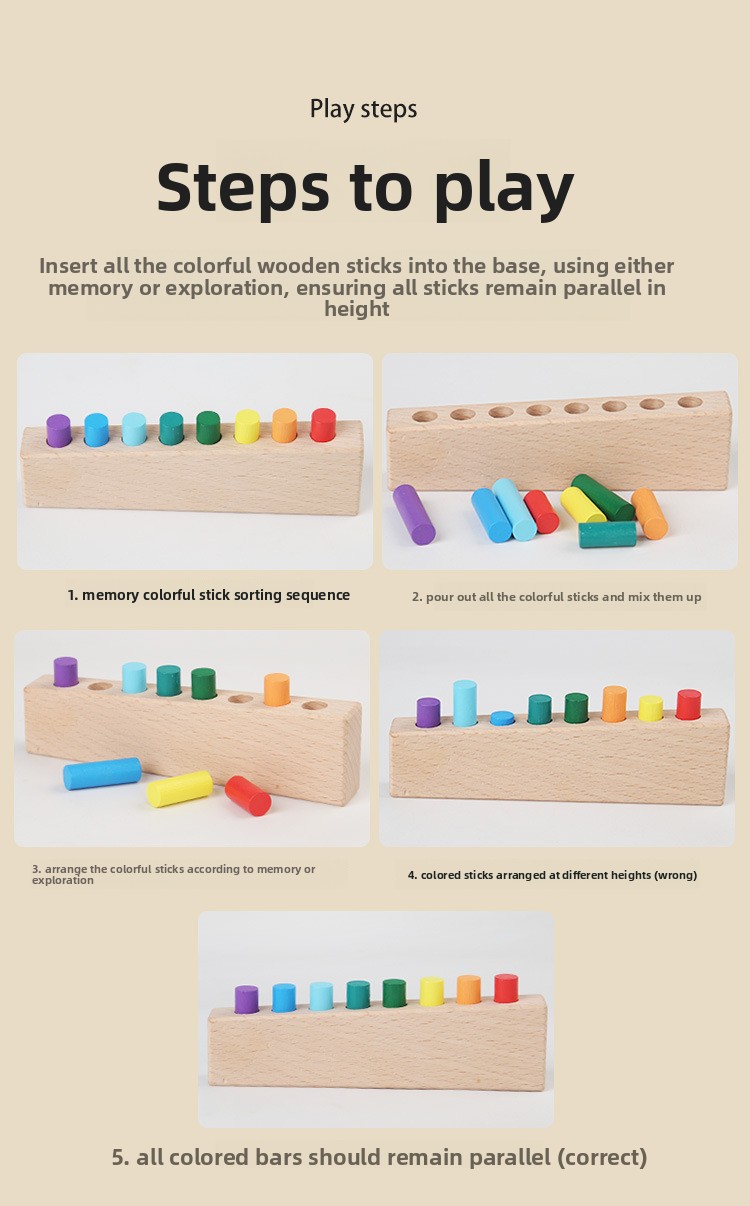 Play steps

Steps to play

Insert all the colorful wooden sticks into the base, using either memory or exploration, ensuring all sticks remain parallel in height

1. memory colorful stick sorting sequence

2. pour out all the colorful sticks and mix them up

3. arrange the colorful sticks according to memory or exploration

4. colored sticks arranged at different heights (wrong)

5. all colored bars should remain parallel (correct)