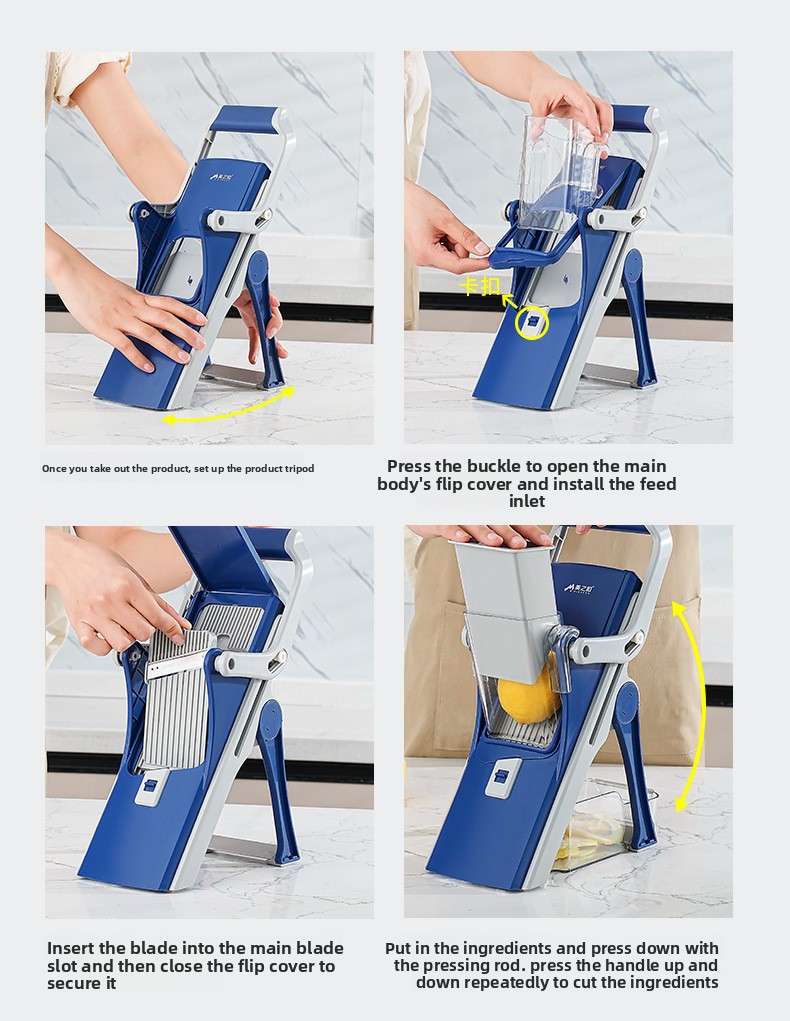 卡扣

Once you take out the product, set up the product tripod

Press the buckle to open the main body's flip cover and install the feed inlet

Insert the blade into the main blade slot and then close the flip cover to secure it

Put in the ingredients and press down with the pressing rod. press the handle up and down repeatedly to cut the ingredients