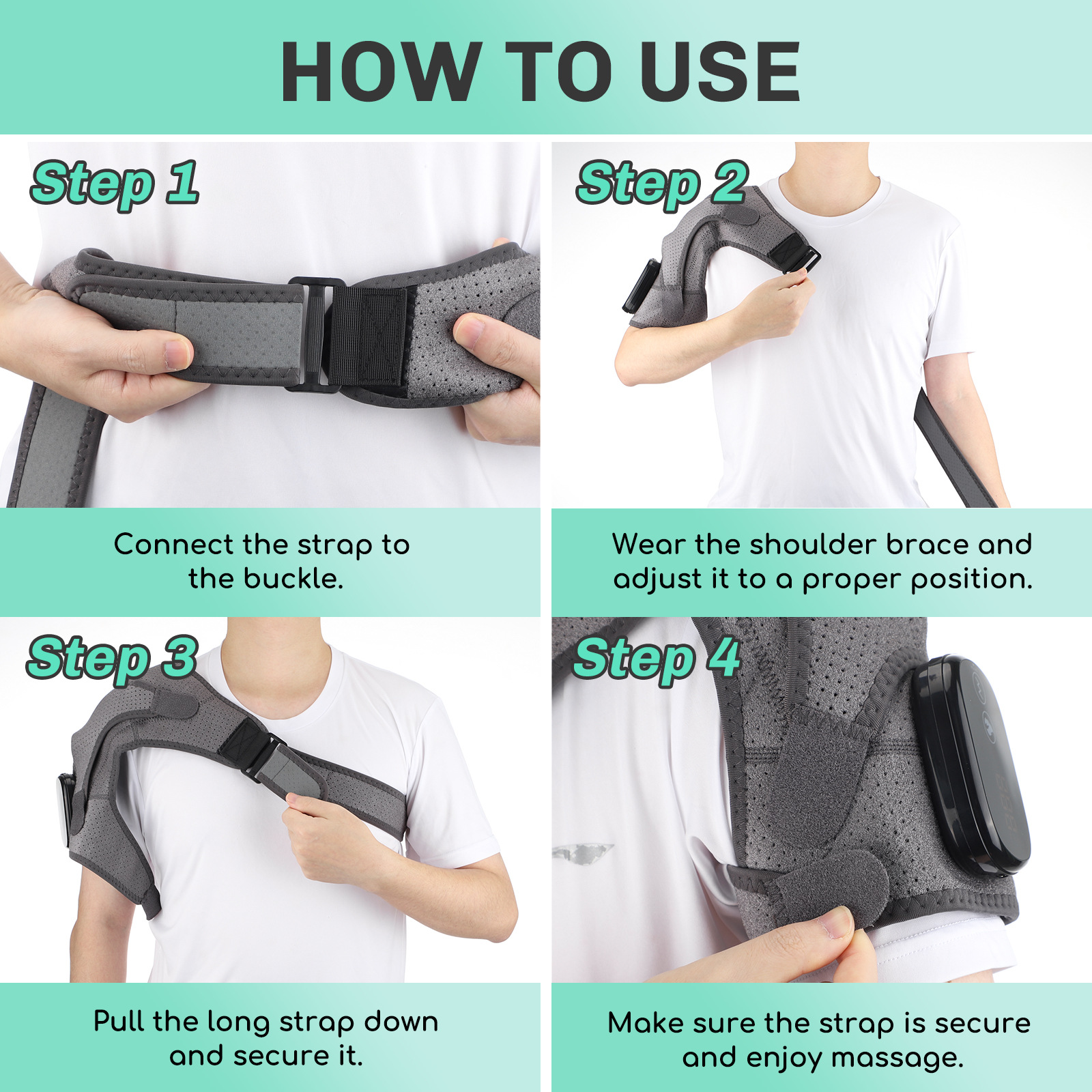 HOW TO USE

Step 1

Connect the strap to the buckle.

Step 2

Wear the shoulder brace and adjust it to a proper position.

Step 3

Pull the long strap down and secure it.

Step 4

Make sure the strap is secure and enjoy massage.