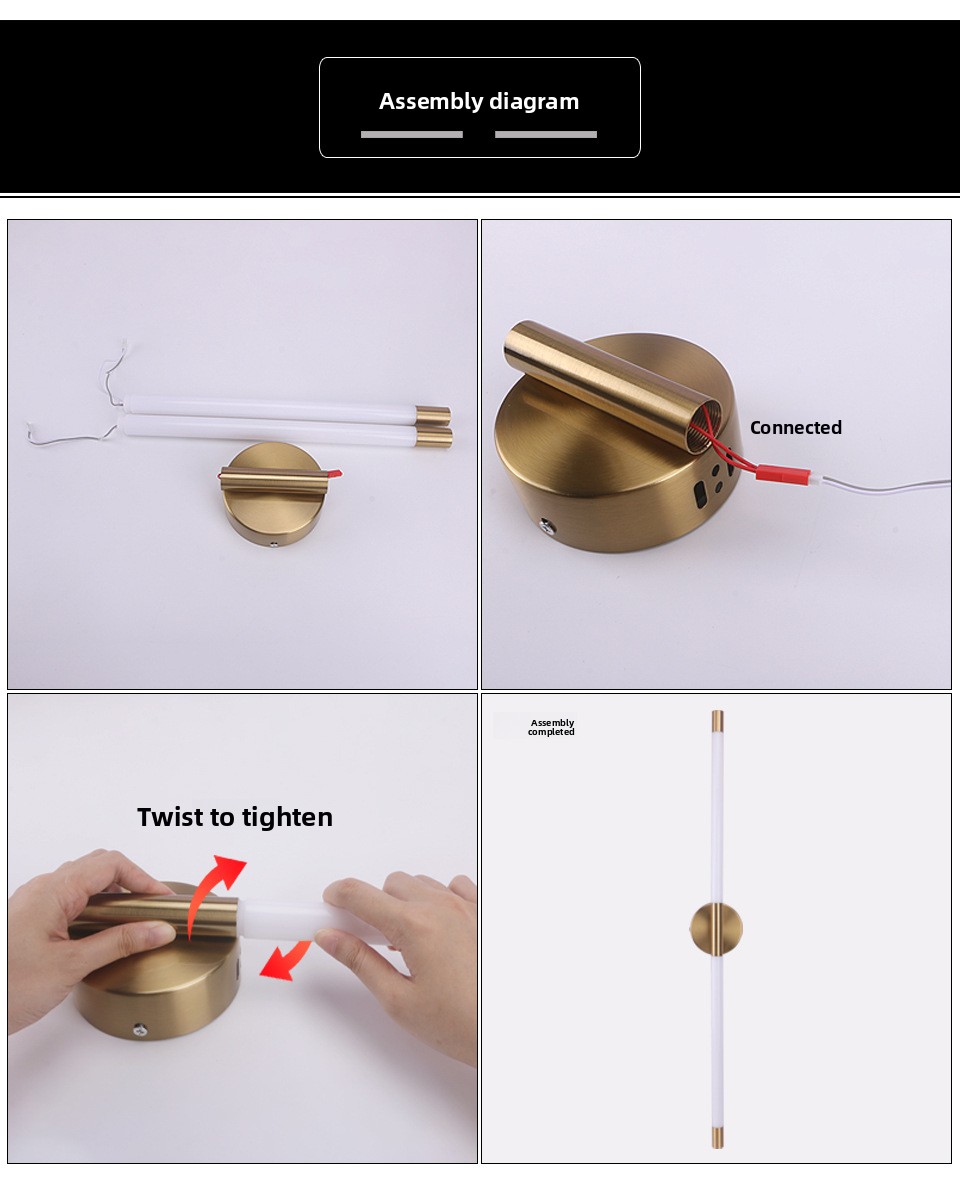 Assembly diagram

Connected

Twist to tighten

Assembly completed