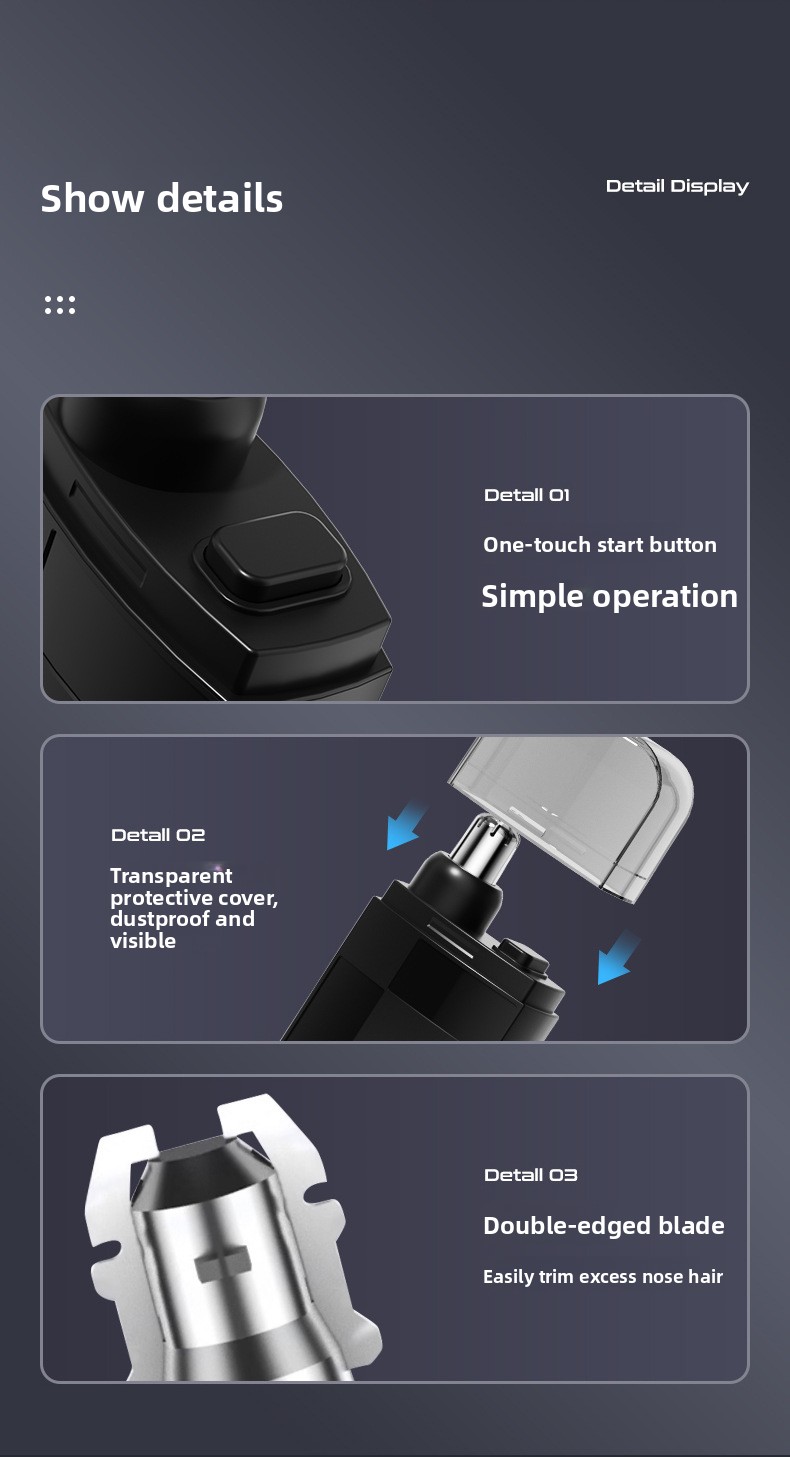 Show details

Detail Display

Detail 01

One-touch start button

Simple operation

Detail 02

Transparent protective cover, dustproof and visible

Detail 03

Double-edged blade

Easily trim excess nose hair