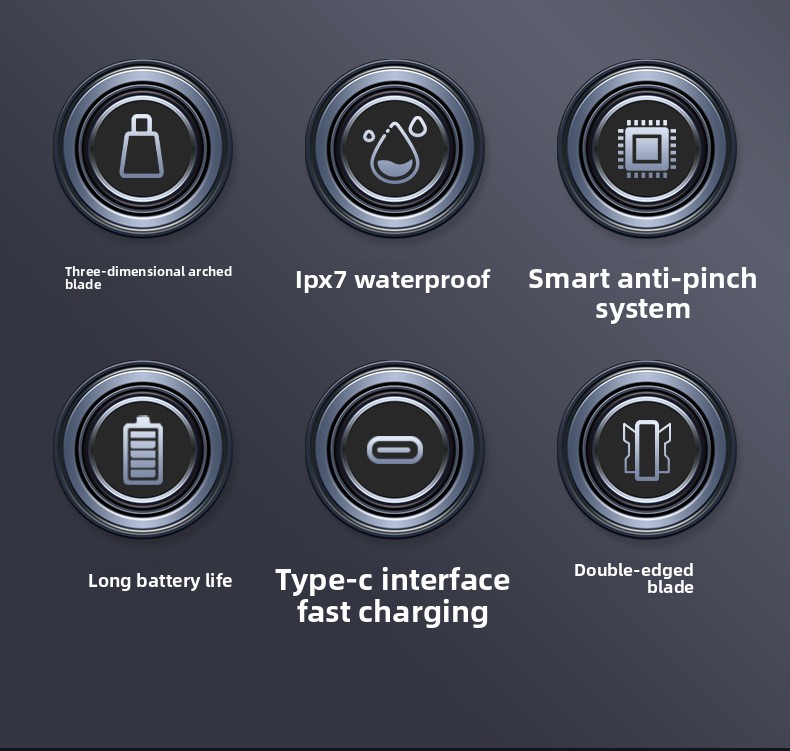 Three-dimensional arched blade

Ipx7 waterproof

Smart anti-pinch system

Long battery life

Type-c interface fast charging

Double-edged blade