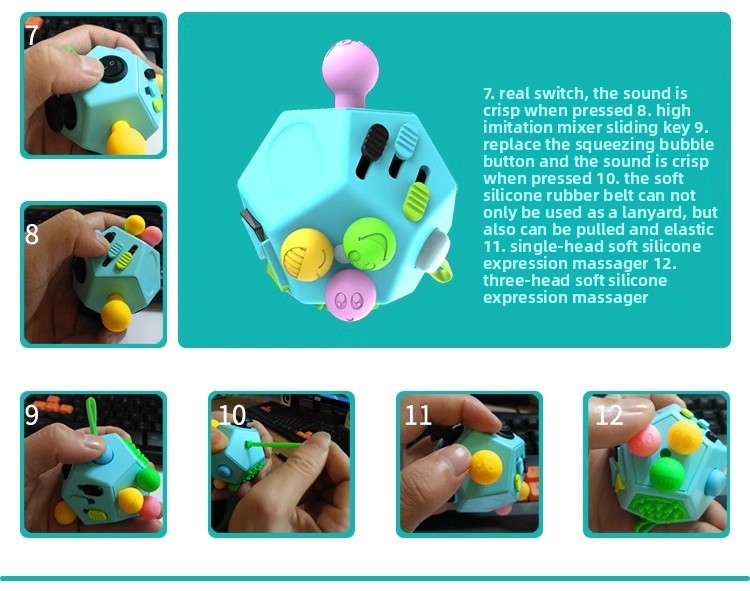 7

8

7. real switch, the sound is crisp when pressed 8. high imitation mixer sliding key 9. replace the squeezing bubble button and the sound is crisp when pressed 10. the soft silicone rubber belt can not only be used as a lanyard, but also can be pulled and elastic 11. single-head soft silicone expression massager 12. three-head soft silicone expression massager

9

10

11

12