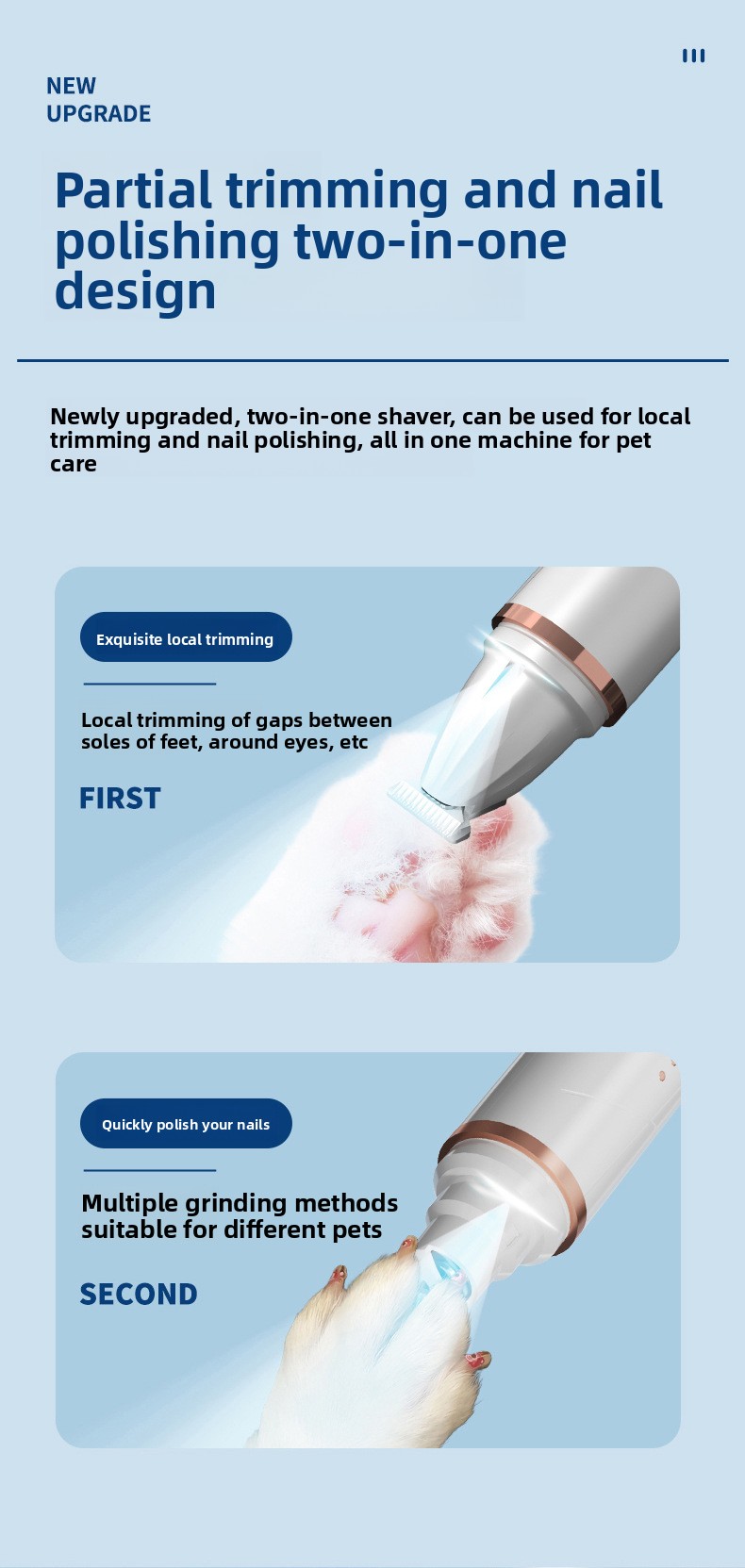 NEW
UPGRADE

Partial trimming and nail polishing two-in-one design

Newly upgraded, two-in-one shaver, can be used for local trimming and nail polishing, all in one machine for pet care

Exquisite local trimming

Local trimming of gaps between soles of feet, around eyes, etc

FIRST

Quickly polish your nails

Multiple grinding methods suitable for different pets

SECOND