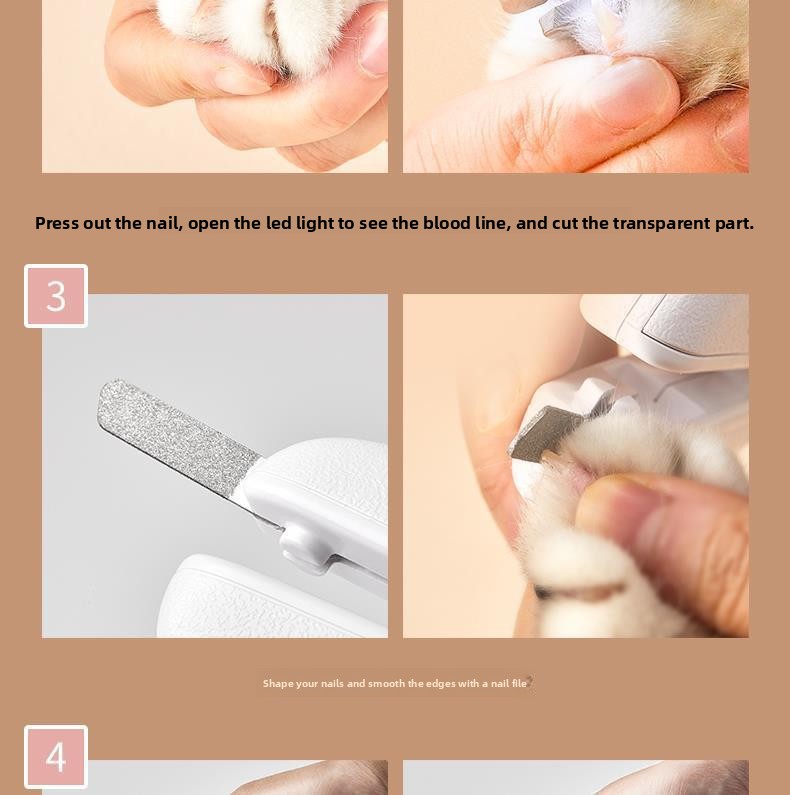 Press out the nail, open the led light to see the blood line, and cut the transparent part.

3

Shape your nails and smooth the edges with a nail file

4