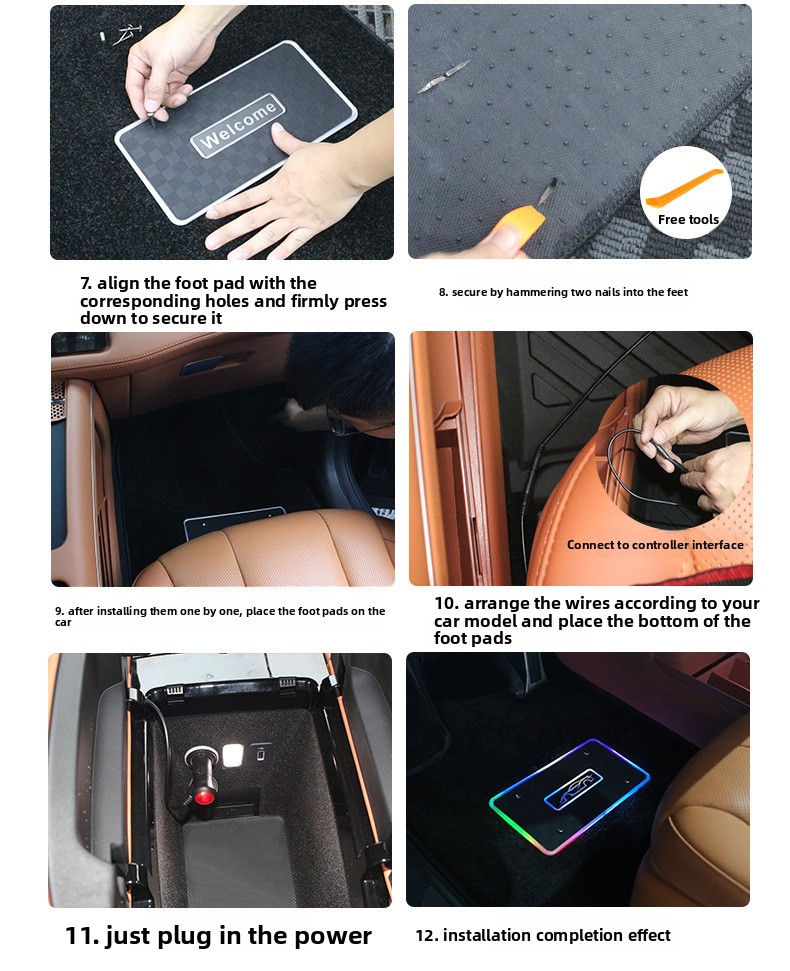 Welcome

Free tools

7. align the foot pad with the corresponding holes and firmly press down to secure it

8. secure by hammering two nails into the feet

Connect to controller interface

9. after installing them one by one, place the foot pads on the car

10. arrange the wires according to your car model and place the bottom of the foot pads

11. just plug in the power

12. installation completion effect