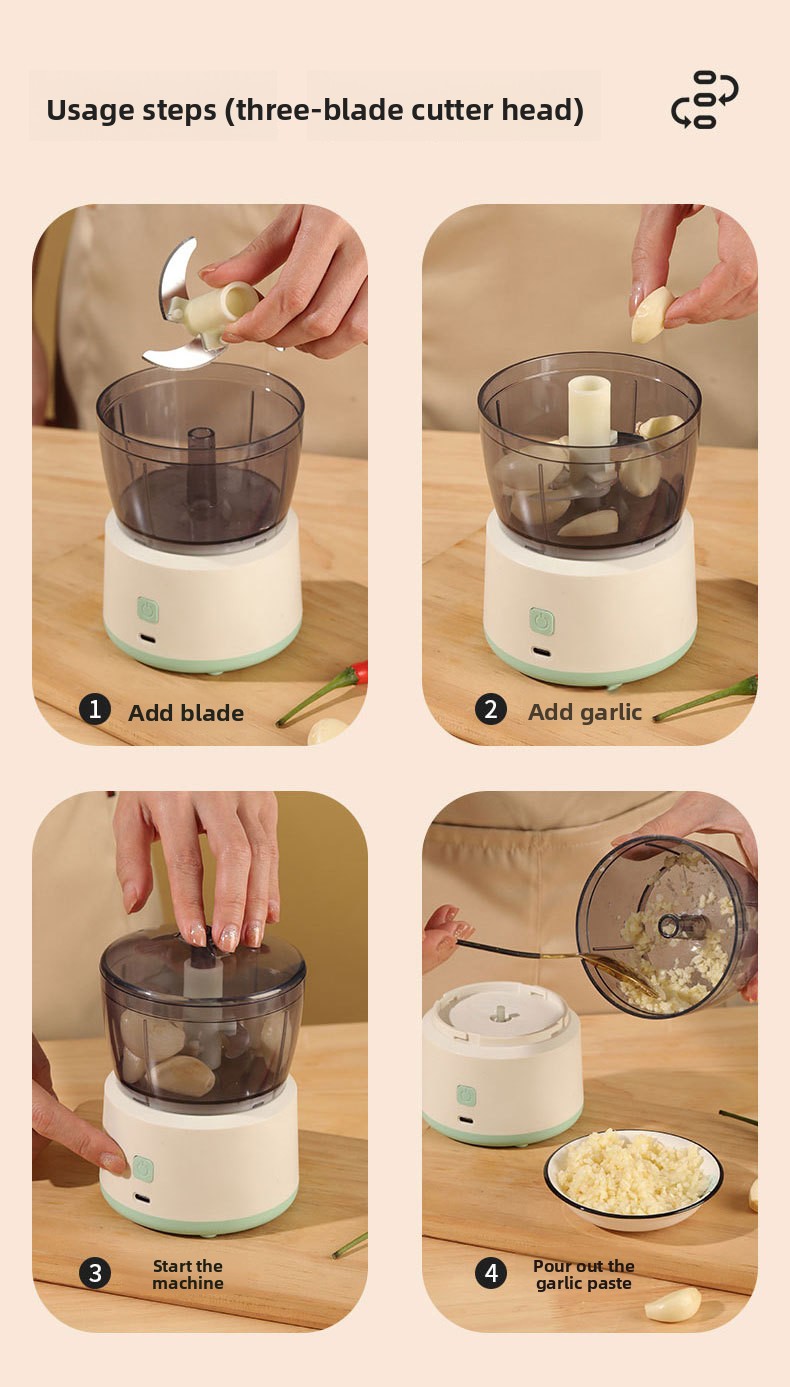 Usage steps (three-blade cutter head)

1 Add blade

2 Add garlic

3 Start the machine

4 Pour out the garlic paste