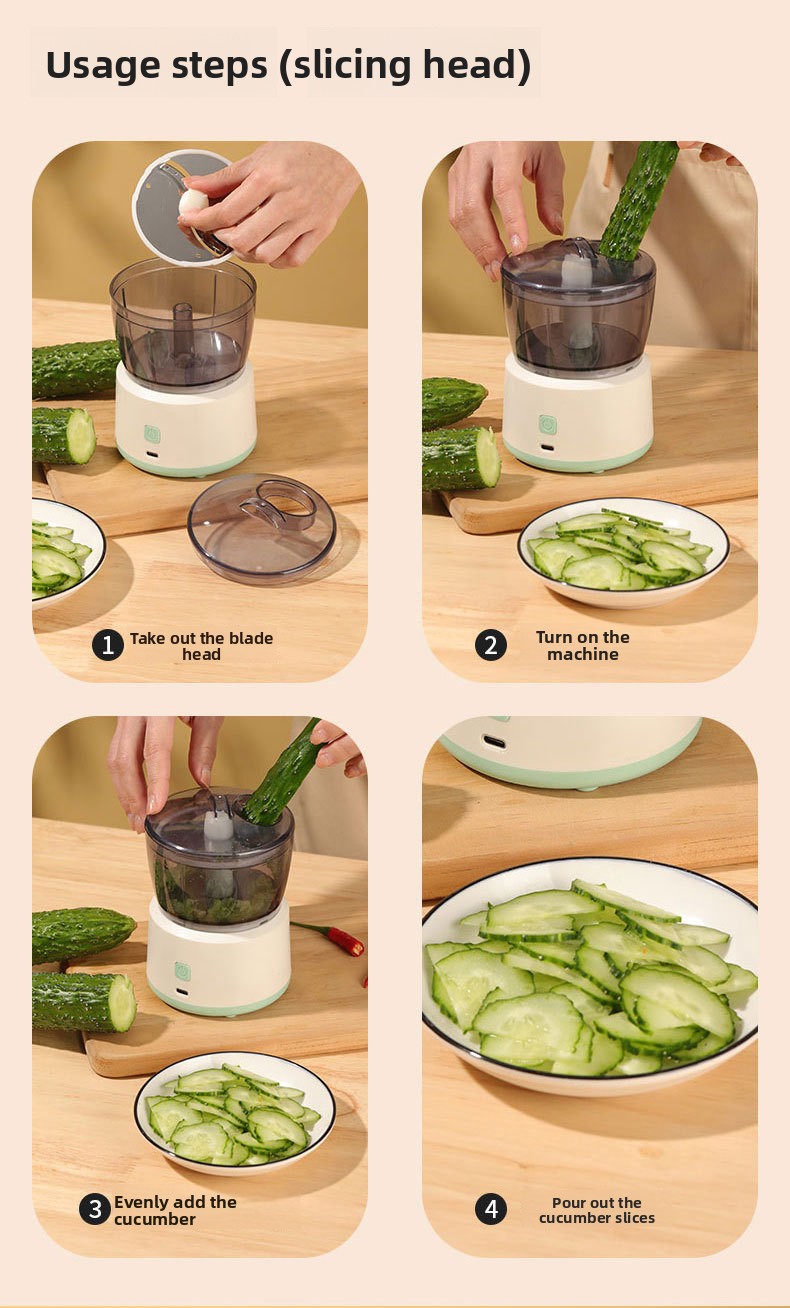 Usage steps (slicing head)

1 Take out the blade head

2 Turn on the machine

3 Evenly add the cucumber

4 Pour out the cucumber slices