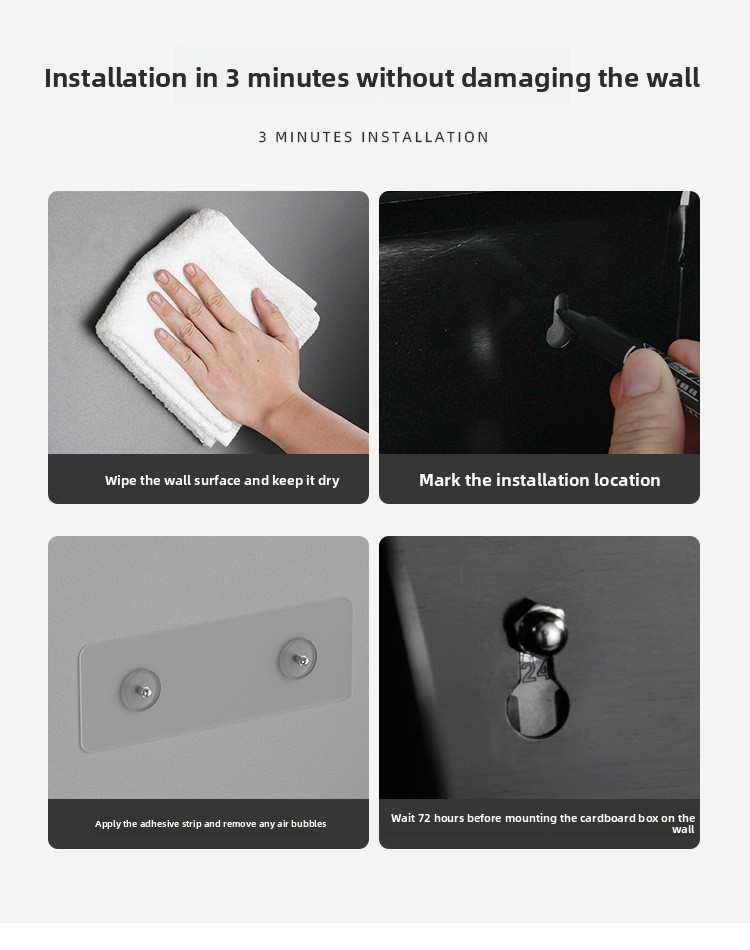 Installation in 3 minutes without damaging the wall

3 MINUTES INSTALLATION

Wipe the wall surface and keep it dry

Mark the installation location

Apply the adhesive strip and remove any air bubbles

24

Wait 72 hours before mounting the cardboard box on the wall