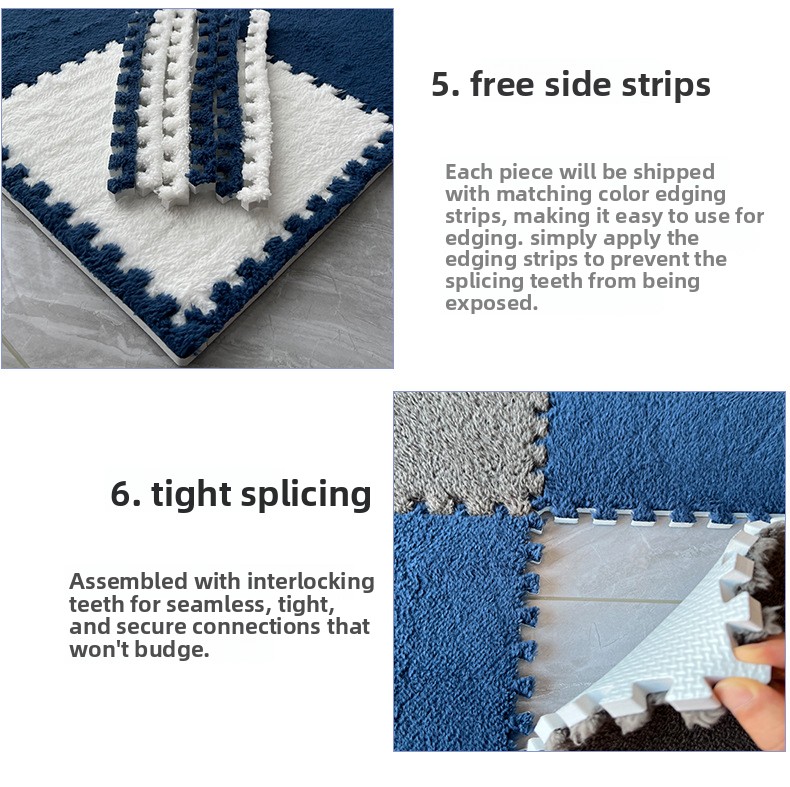 5. free side strips

Each piece will be shipped with matching color edging strips, making it easy to use for edging. simply apply the edging strips to prevent the splicing teeth from being exposed.

6. tight splicing

Assembled with interlocking teeth for seamless, tight, and secure connections that won't budge.