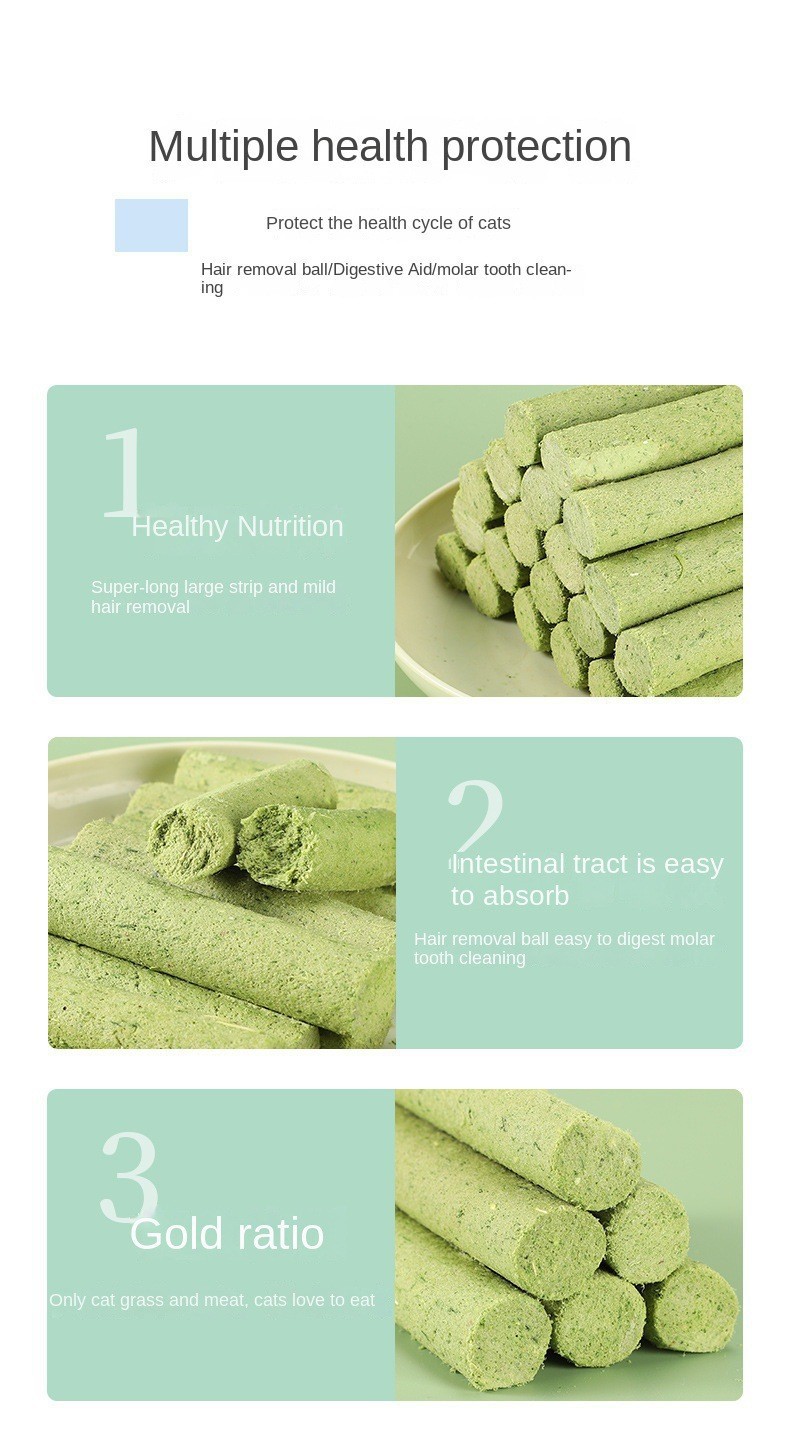 Multiple health protection

Protect the health cycle of cats

Hair removal ball/Digestive Aid/molar tooth cleaning

1

Healthy Nutrition

Super-long large strip and mild hair removal

2

Intestinal tract is easy to absorb

Hair removal ball easy to digest molar tooth cleaning

3

Gold ratio

Only cat grass and meat, cats love to eat