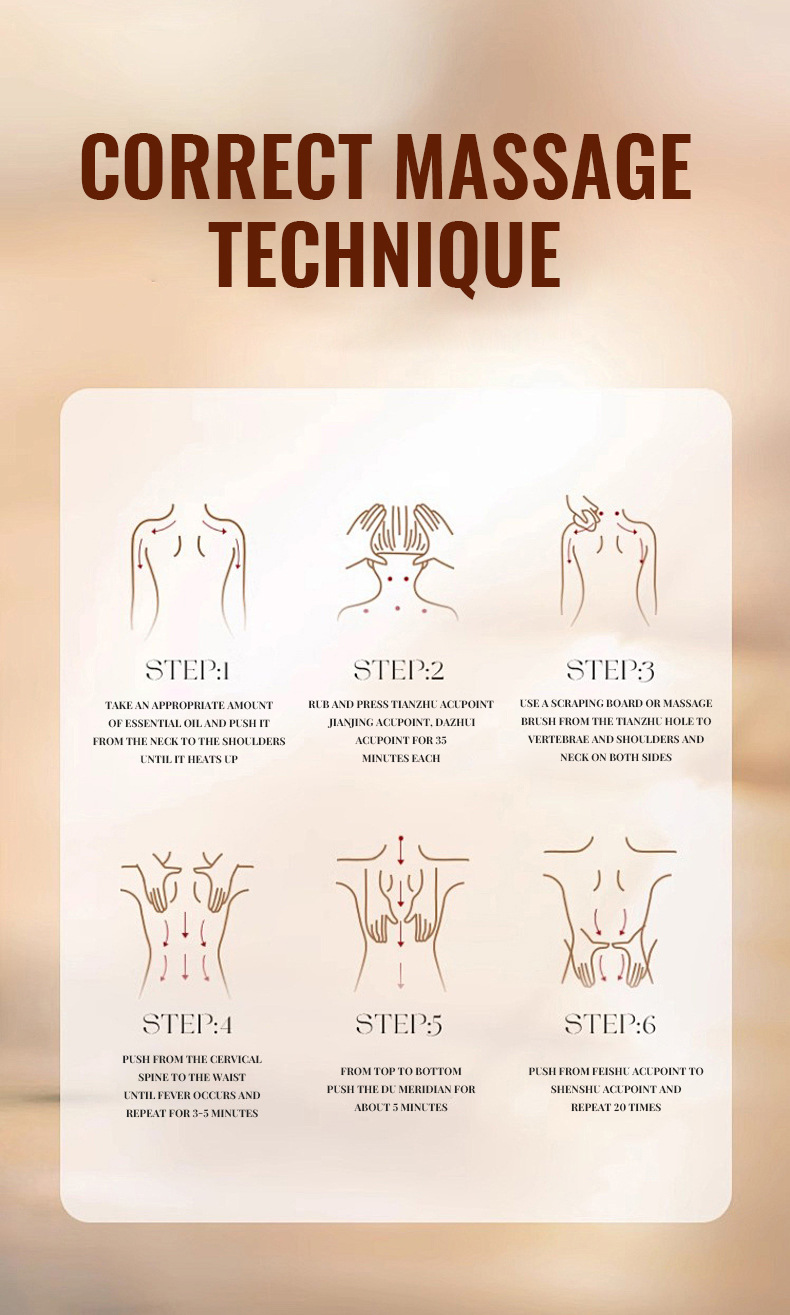 CORRECT MASSAGE TECHNIQUE

STEP:1

TAKE AN APPROPRIATE AMOUNT OF ESSENTIAL OIL AND PUSH IT FROM THE NECK TO THE SHOULDERS UNTIL IT HEATS UP

STEP:2

RUB AND PRESS TIANZHU ACUPOINT JIANJING ACUPOINT, DAZHUI ACUPOINT FOR 35 MINUTES EACH

STEP:3

USE A SCRAPING BOARD OR MASSAGE BRUSH FROM THE TIANZHU HOLE TO VERTEBRAE AND SHOULDERS AND NECK ON BOTH SIDES

STEP:4

PUSH FROM THE CERVICAL SPINE TO THE WAIST UNTIL FEVER OCCURS AND REPEAT FOR 3-5 MINUTES

STEP:5

FROM TOP TO BOTTOM PUSH THE DU MERIDIAN FOR ABOUT 5 MINUTES

STEP:6

PUSH FROM FEISHU ACUPOINT TO SHENSHU ACUPOINT AND REPEAT 20 TIMES