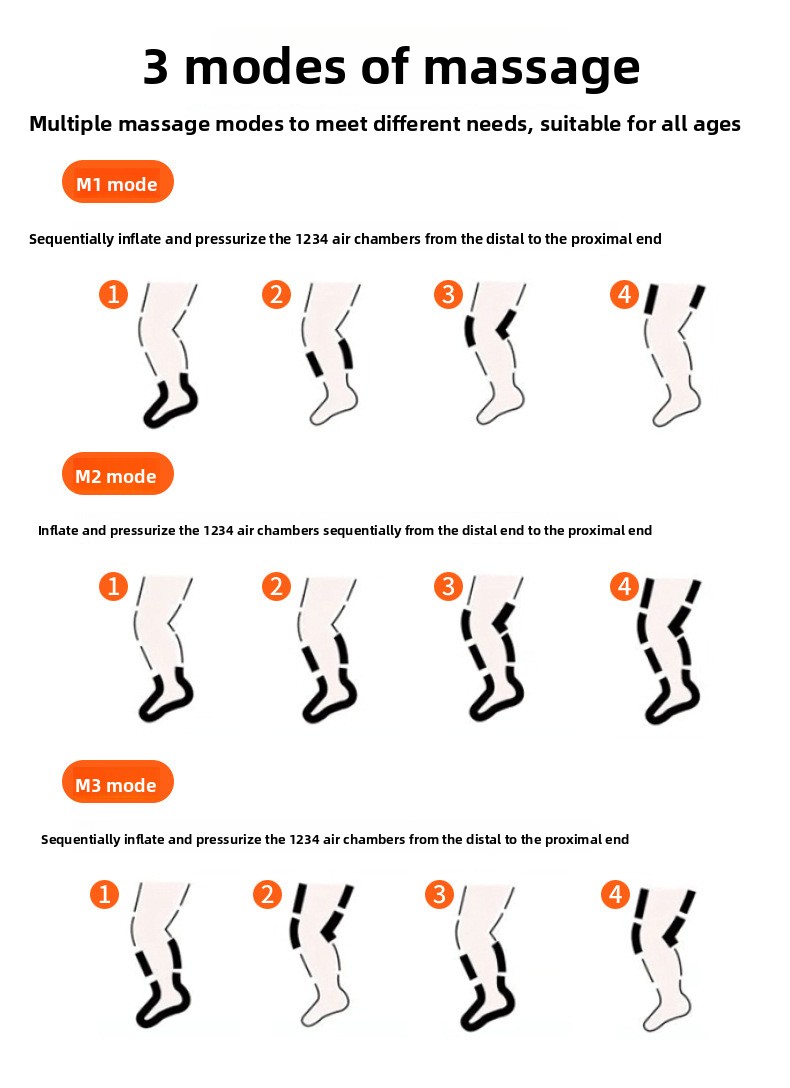 3 modes of massage

Multiple massage modes to meet different needs, suitable for all ages

M1 mode

Sequentially inflate and pressurize the 1234 air chambers from the distal to the proximal end

1 2 3 4

M2 mode

Inflate and pressurize the 1234 air chambers sequentially from the distal end to the proximal end

1 2 3 4

M3 mode

Sequentially inflate and pressurize the 1234 air chambers from the distal to the proximal end

1 2 3 4