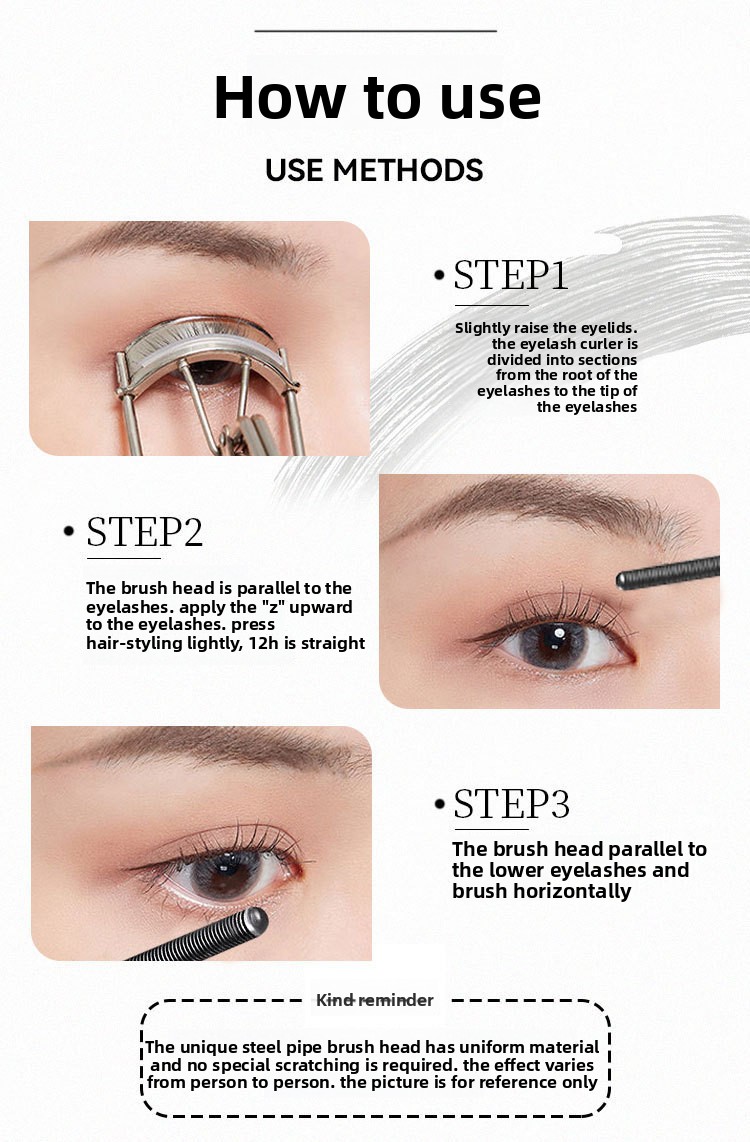 How to use

USE METHODS

• STEP1

Slightly raise the eyelids. the eyelash curler is divided into sections from the root of the eyelashes to the tip of the eyelashes

• STEP2

The brush head is parallel to the eyelashes. apply the "z" upward to the eyelashes. press hair-styling lightly, 12h is straight

• STEP3

The brush head parallel to the lower eyelashes and brush horizontally

Kind reminder

The unique steel pipe brush head has uniform material and no special scratching is required. the effect varies from person to person. the picture is for reference only