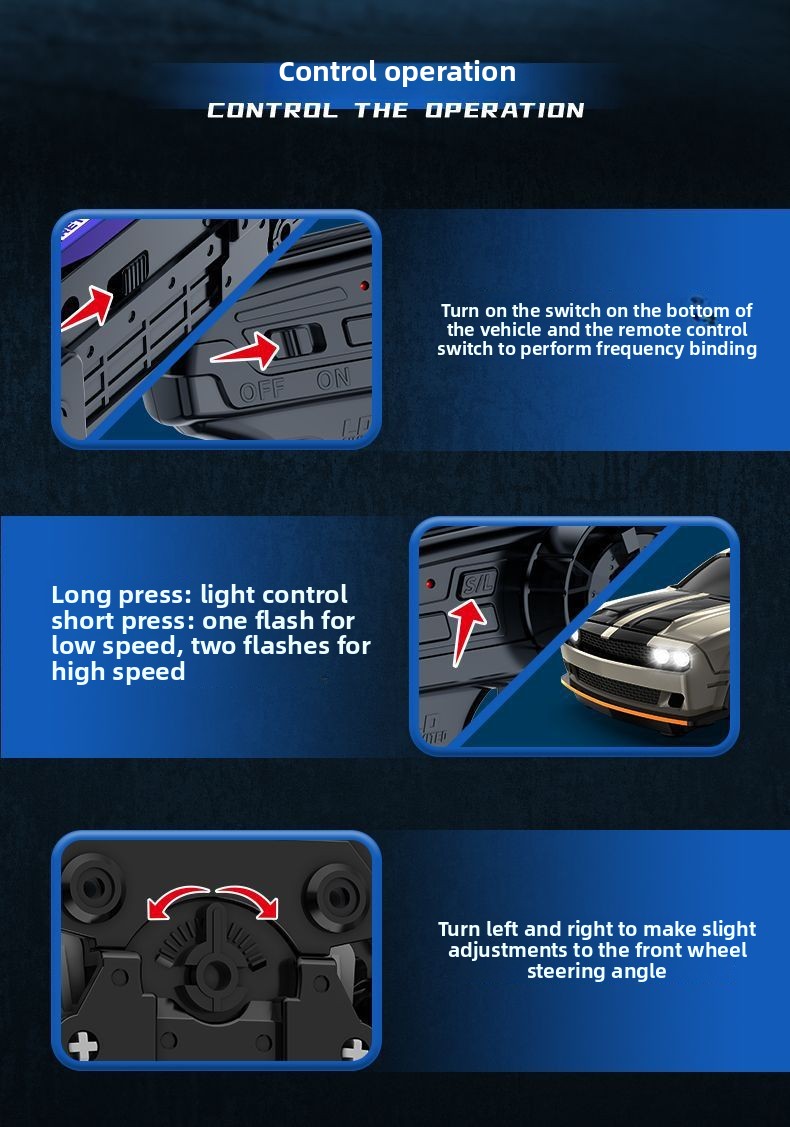 Control operation
CONTROL THE OPERATION

OFF ON

Turn on the switch on the bottom of the vehicle and the remote control switch to perform frequency binding

Long press: light control
short press: one flash for low speed, two flashes for high speed

S/L

Turn left and right to make slight adjustments to the front wheel steering angle