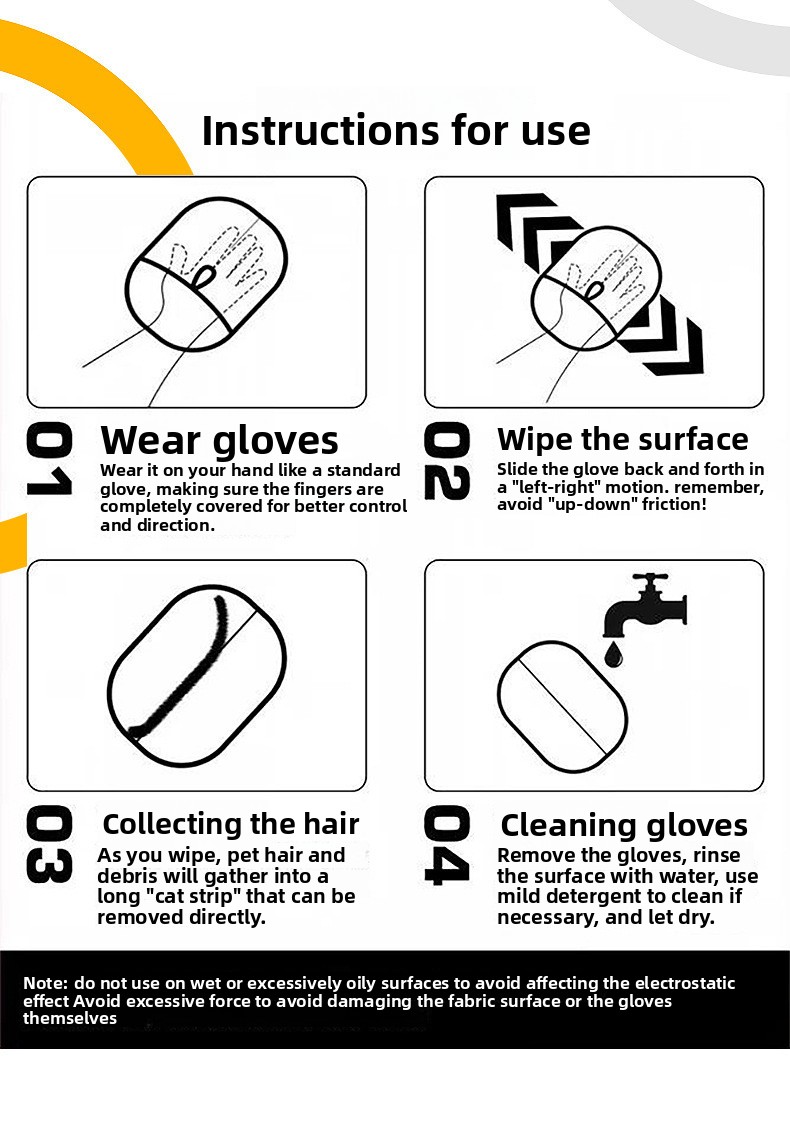 Instructions for use

01 Wear gloves
Wear it on your hand like a standard glove, making sure the fingers are completely covered for better control and direction.

02 Wipe the surface
Slide the glove back and forth in a "left-right" motion. remember, avoid "up-down" friction!

03 Collecting the hair
As you wipe, pet hair and debris will gather into a long "cat strip" that can be removed directly.

04 Cleaning gloves
Remove the gloves, rinse the surface with water, use mild detergent to clean if necessary, and let dry.

Note: do not use on wet or excessively oily surfaces to avoid affecting the electrostatic effect Avoid excessive force to avoid damaging the fabric surface or the gloves themselves