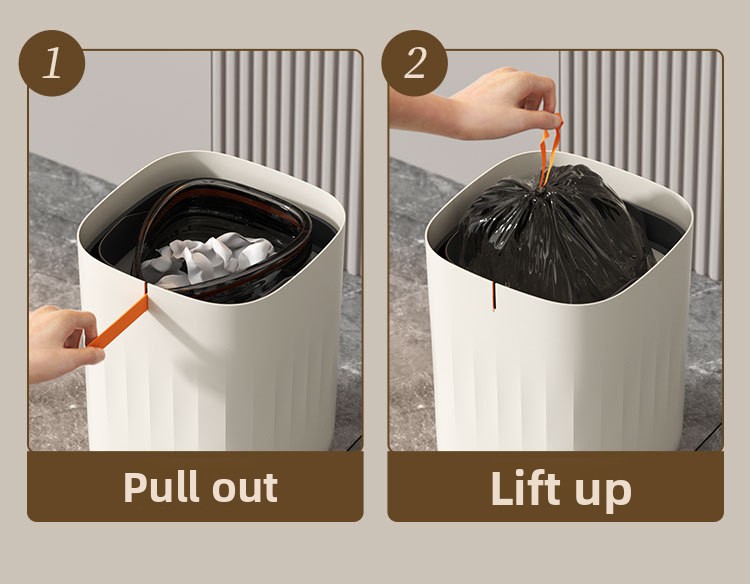 1

Pull out

2

Lift up