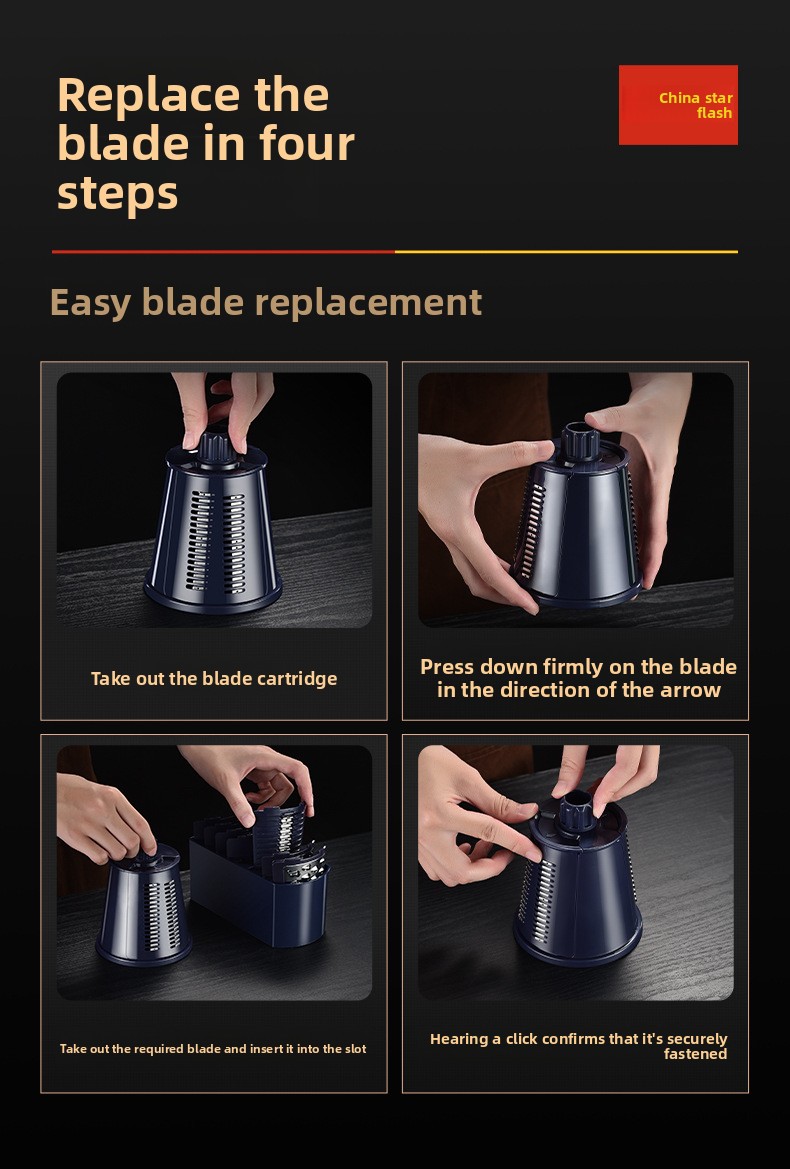 Replace the blade in four steps

China star flash

Easy blade replacement

Take out the blade cartridge

Press down firmly on the blade in the direction of the arrow

Take out the required blade and insert it into the slot

Hearing a click confirms that it's securely fastened