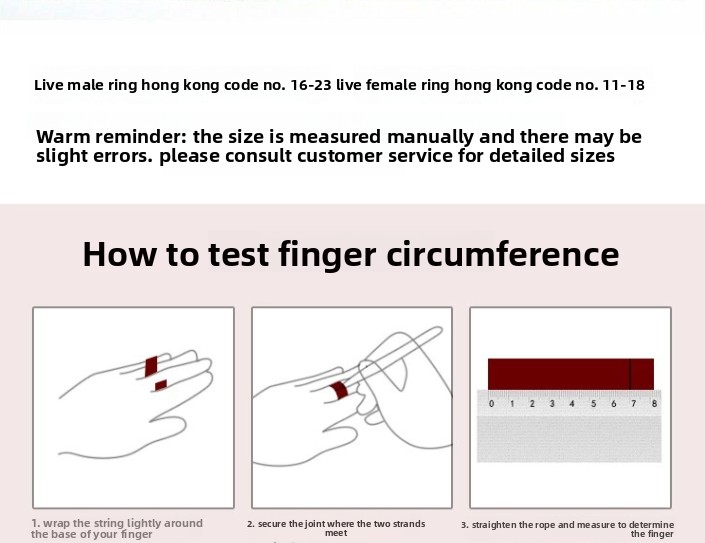 Live male ring hong kong code no. 16-23 live female ring hong kong code no. 11-18

Warm reminder: the size is measured manually and there may be slight errors. please consult customer service for detailed sizes

How to test finger circumference

0 1 2 3 4 5 6 7 8

1. wrap the string lightly around the base of your finger

2. secure the joint where the two strands meet

3. straighten the rope and measure to determine the finger