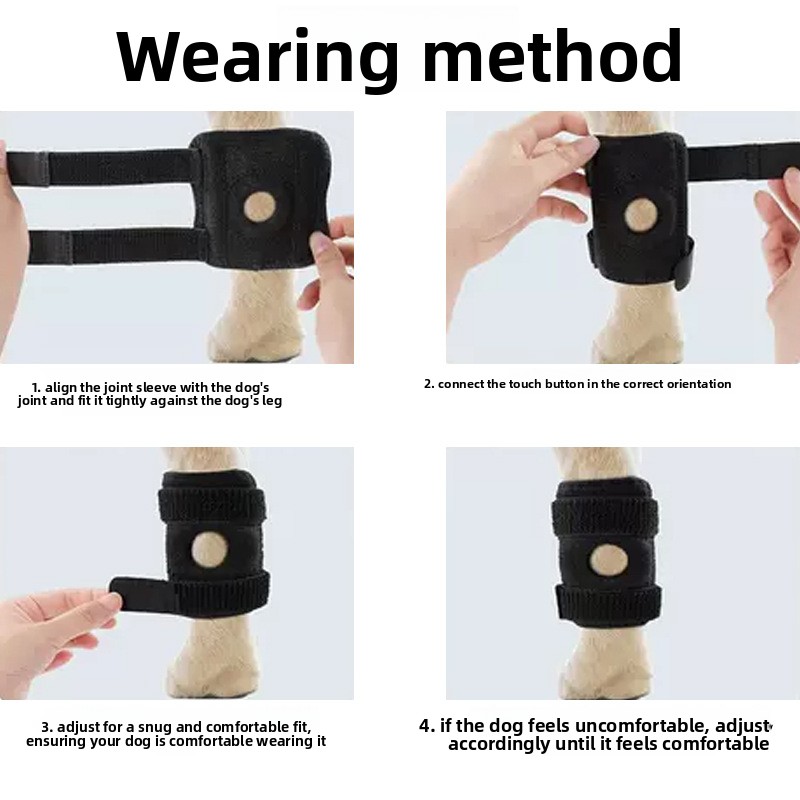 Wearing method

1. align the joint sleeve with the dog's joint and fit it tightly against the dog's leg

2. connect the touch button in the correct orientation

3. adjust for a snug and comfortable fit, ensuring your dog is comfortable wearing it

4. if the dog feels uncomfortable, adjust accordingly until it feels comfortable