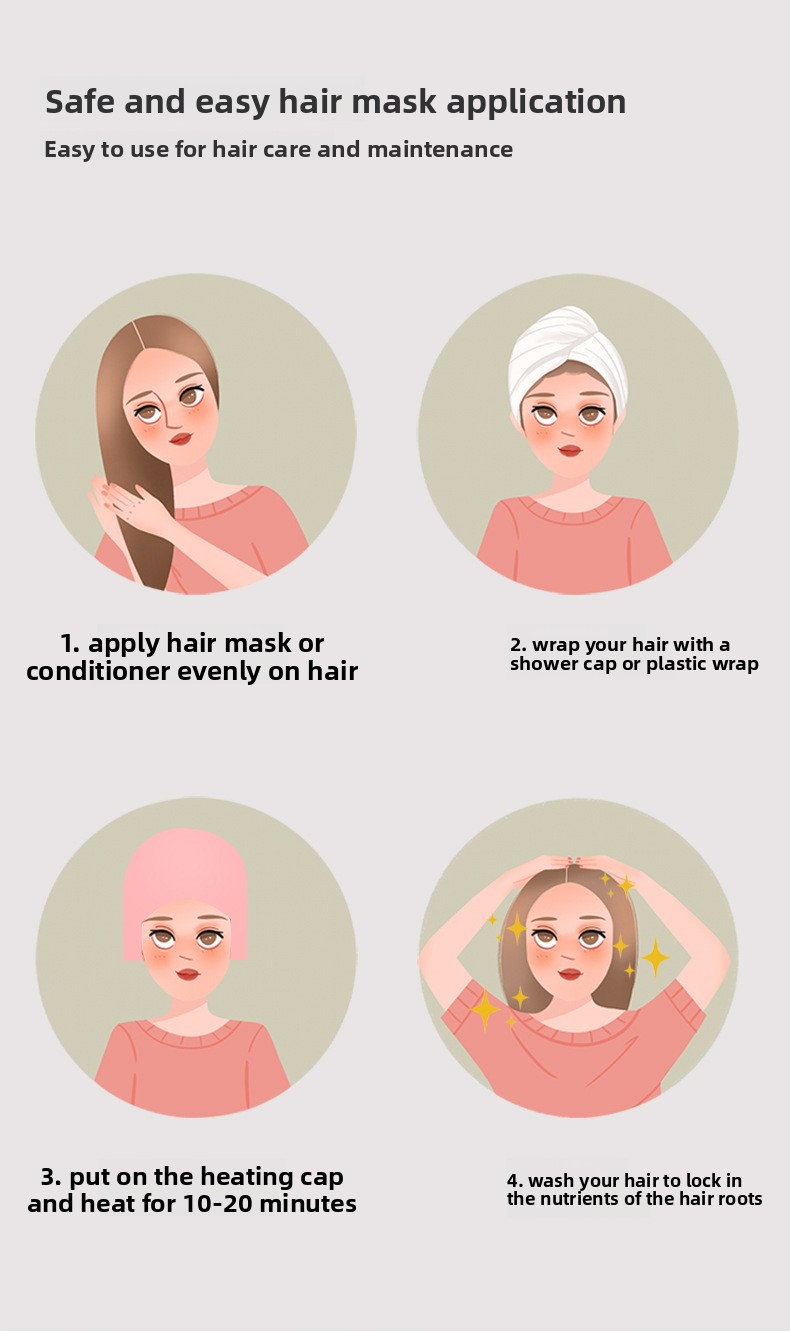 Safe and easy hair mask application

Easy to use for hair care and maintenance

1. apply hair mask or conditioner evenly on hair

2. wrap your hair with a shower cap or plastic wrap

3. put on the heating cap and heat for 10-20 minutes

4. wash your hair to lock in the nutrients of the hair roots