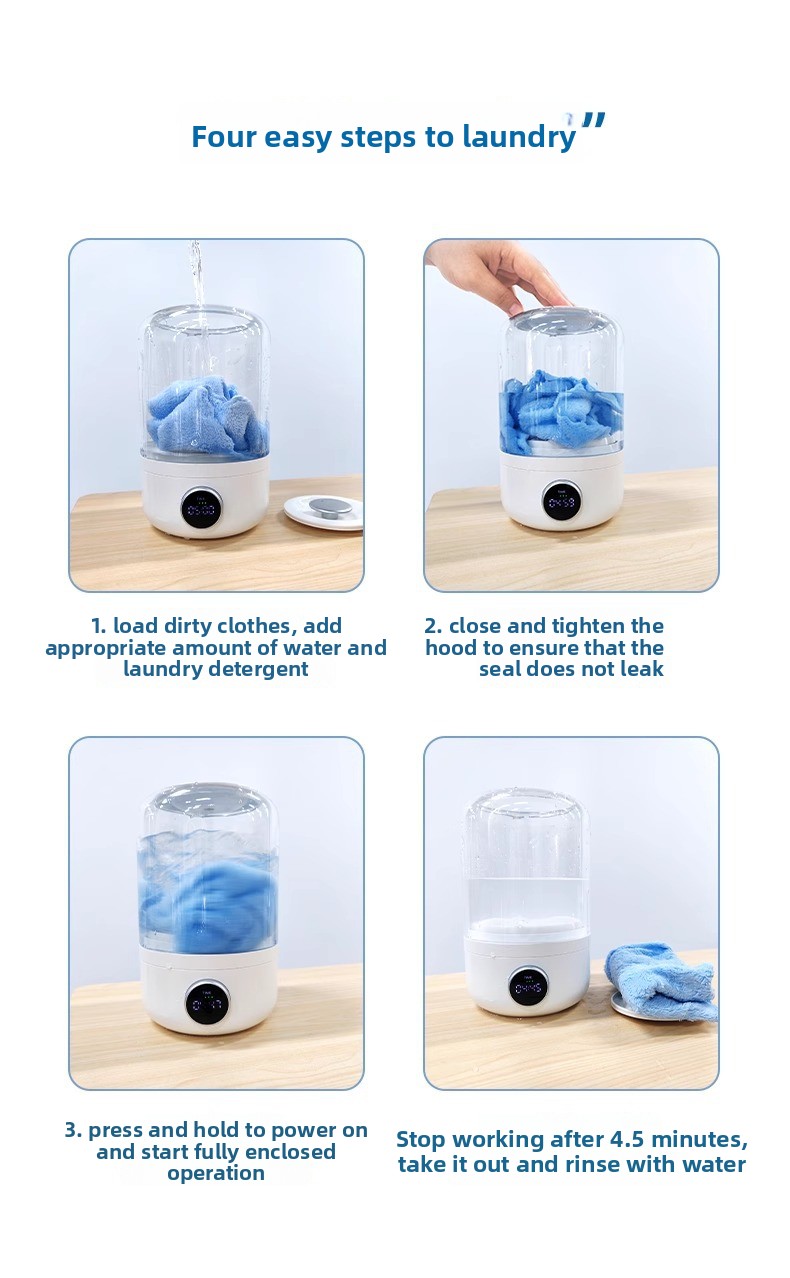 Four easy steps to laundry"

1. load dirty clothes, add appropriate amount of water and laundry detergent

2. close and tighten the hood to ensure that the seal does not leak

3. press and hold to power on and start fully enclosed operation

Stop working after 4.5 minutes, take it out and rinse with water