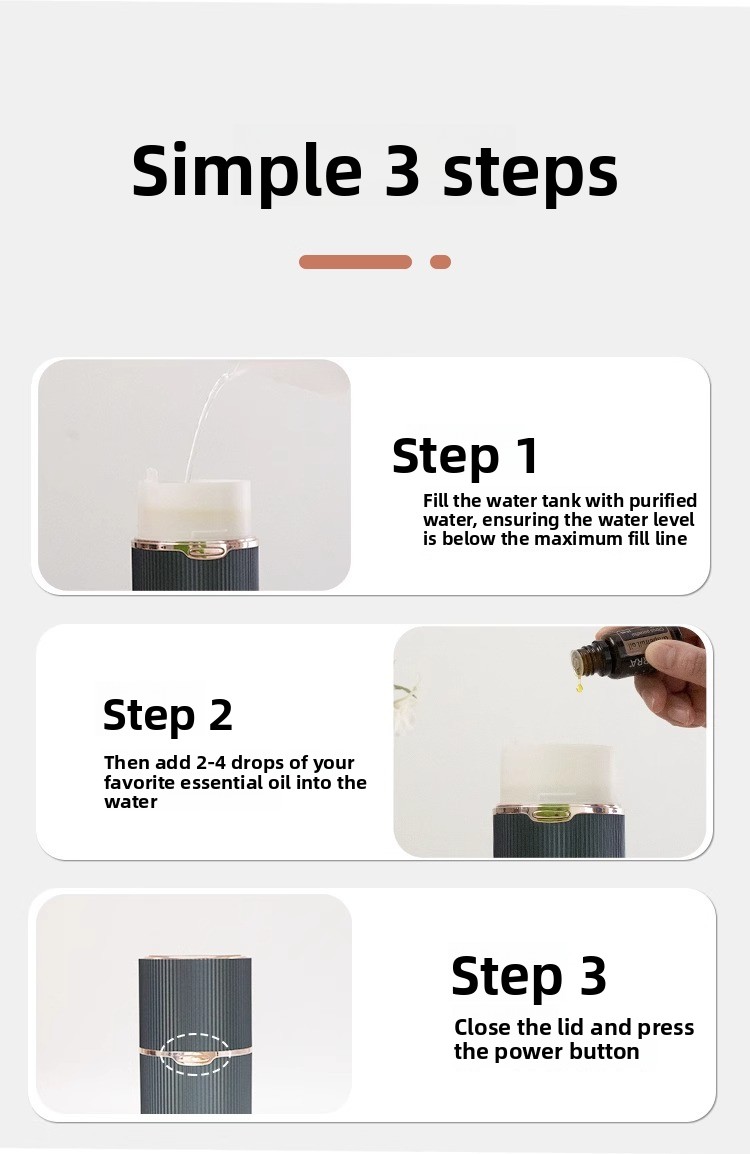 Simple 3 steps

Step 1

Fill the water tank with purified water, ensuring the water level is below the maximum fill line

Step 2

Then add 2-4 drops of your favorite essential oil into the water

Step 3

Close the lid and press the power button