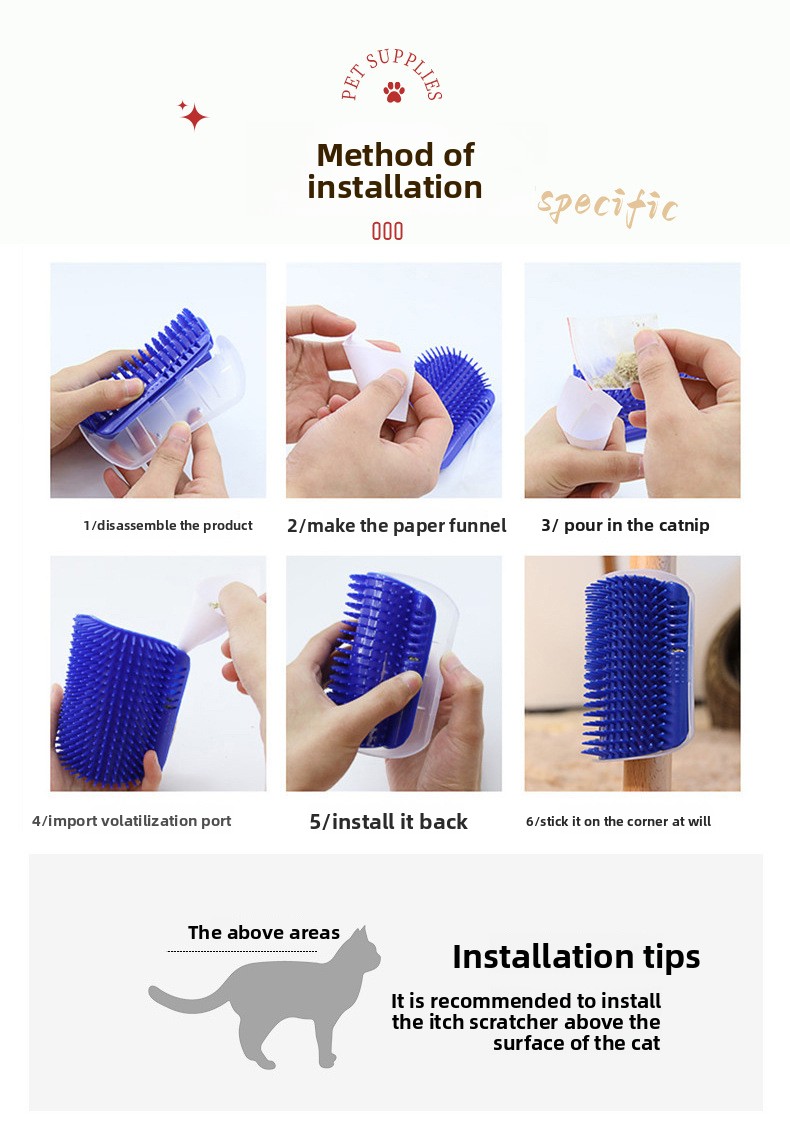 PET SUPPLIES

Method of installation

specific

1/disassemble the product

2/make the paper funnel

3/ pour in the catnip

4/import volatilization port

5/install it back

6/stick it on the corner at will

The above areas

Installation tips

It is recommended to install the itch scratcher above the surface of the cat