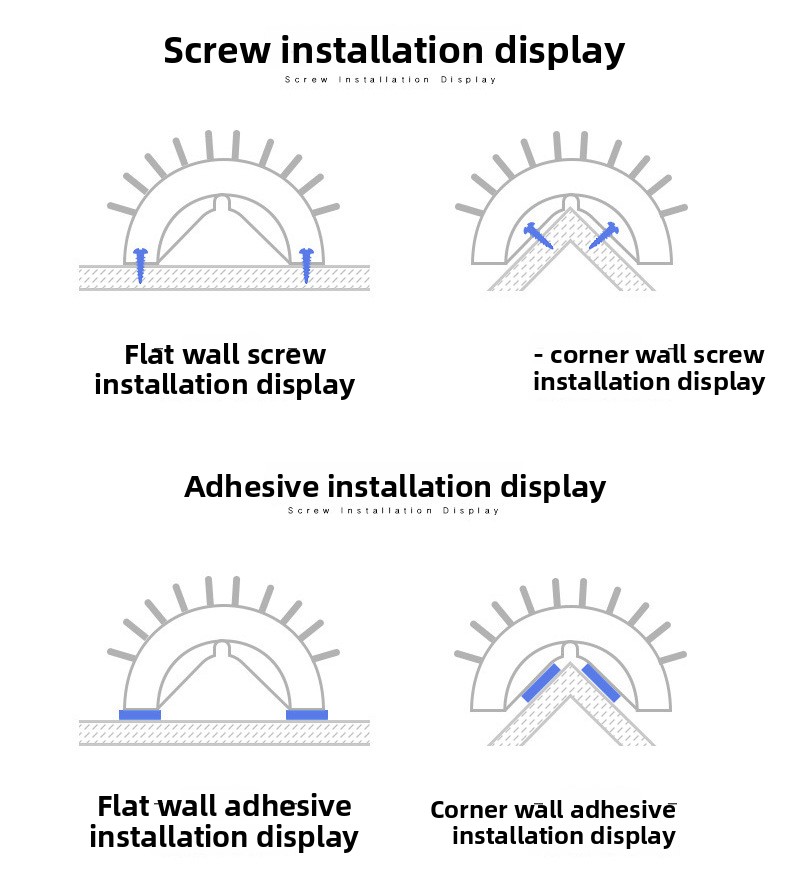 Screw installation display
Screw Installation Display

Flat wall screw installation display

- corner wall screw installation display

Adhesive installation display
Screw Installation Display

Flat wall adhesive installation display

Corner wall adhesive installation display