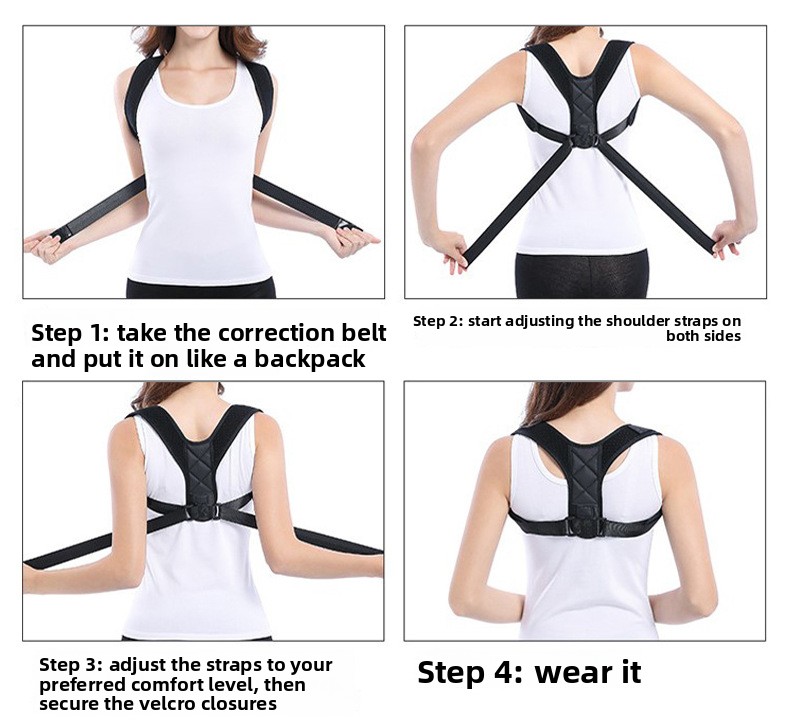 Step 1: take the correction belt and put it on like a backpack

Step 2: start adjusting the shoulder straps on both sides

Step 3: adjust the straps to your preferred comfort level, then secure the velcro closures

Step 4: wear it