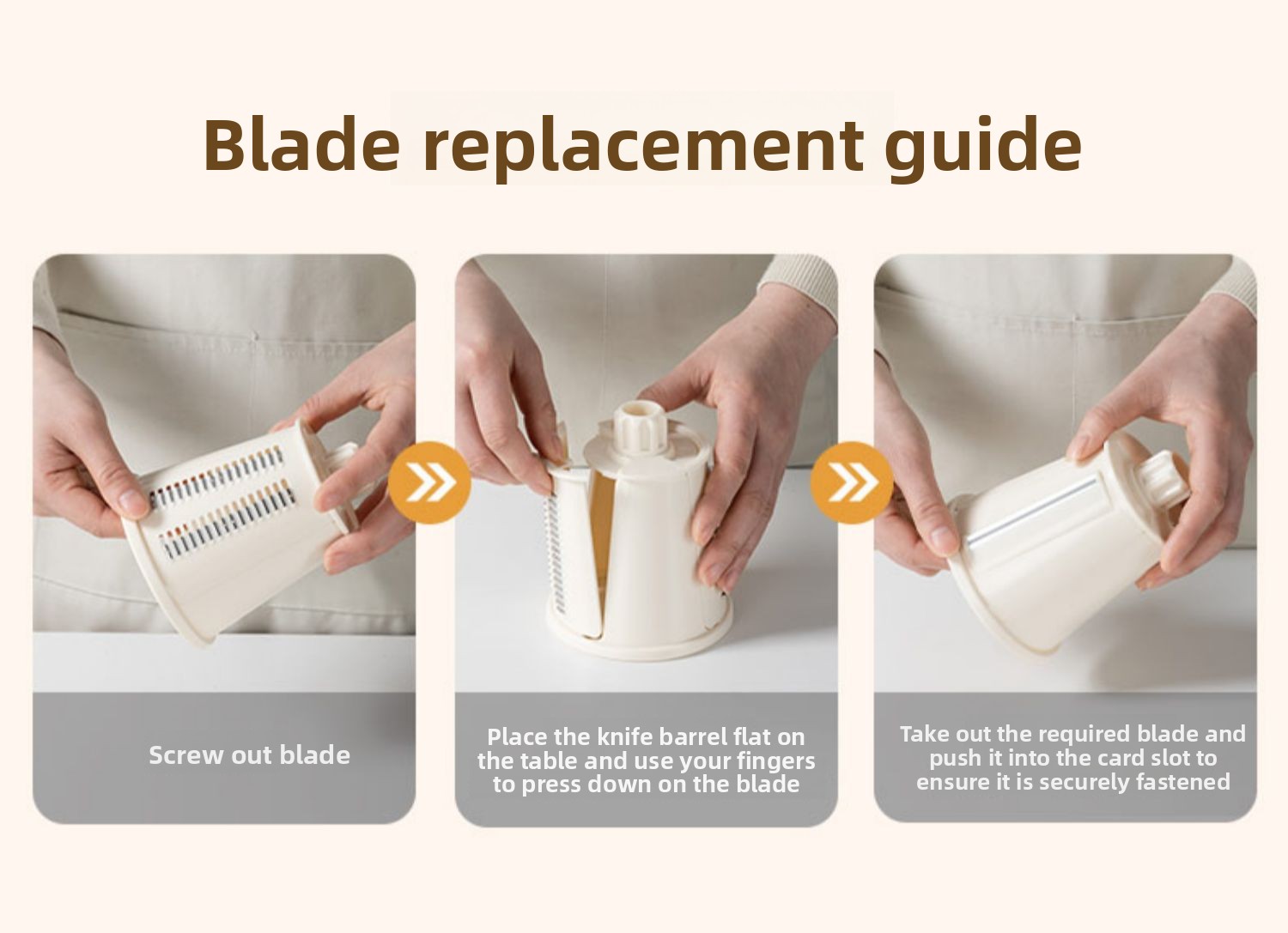 Blade replacement guide

Screw out blade

Place the knife barrel flat on the table and use your fingers to press down on the blade

Take out the required blade and push it into the card slot to ensure it is securely fastened