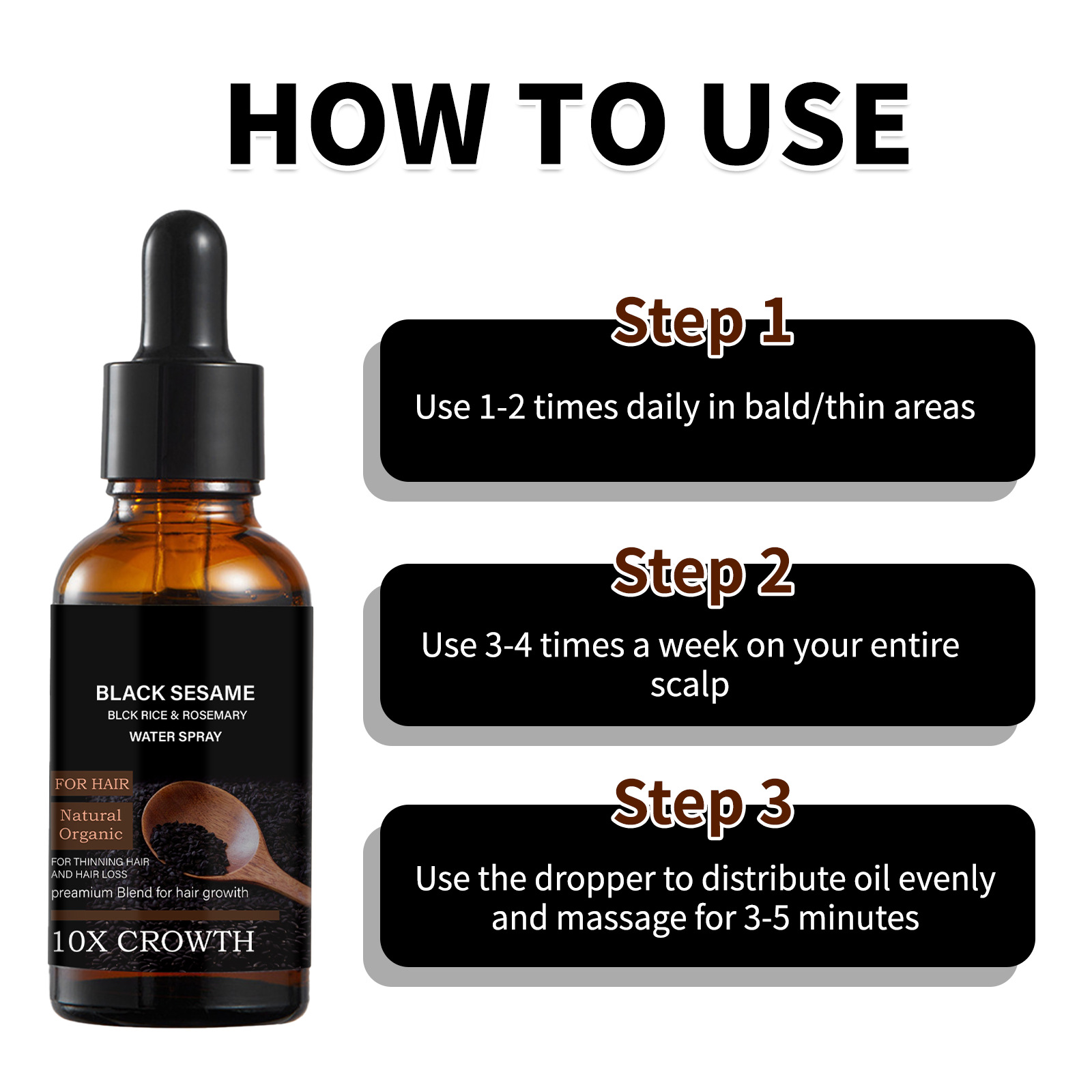 HOW TO USE

BLACK SESAME
BLCK RICE & ROSEMARY
WATER SPRAY

FOR HAIR
Natural
Organic
FOR THINNING HAIR
AND HAIR LOSS
preamium Blend for hair growith
10X CROWTH

Step 1
Use 1-2 times daily in bald/thin areas

Step 2
Use 3-4 times a week on your entire scalp

Step 3
Use the dropper to distribute oil evenly and massage for 3-5 minutes