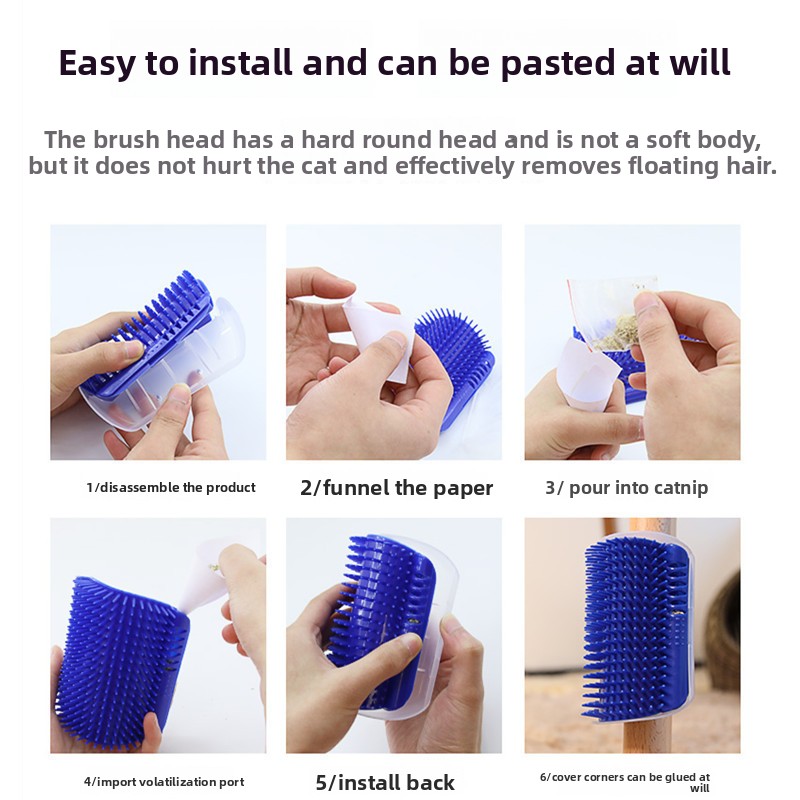 Easy to install and can be pasted at will

The brush head has a hard round head and is not a soft body, but it does not hurt the cat and effectively removes floating hair.

1/disassemble the product

2/funnel the paper

3/ pour into catnip

4/import volatilization port

5/install back

6/cover corners can be glued at will