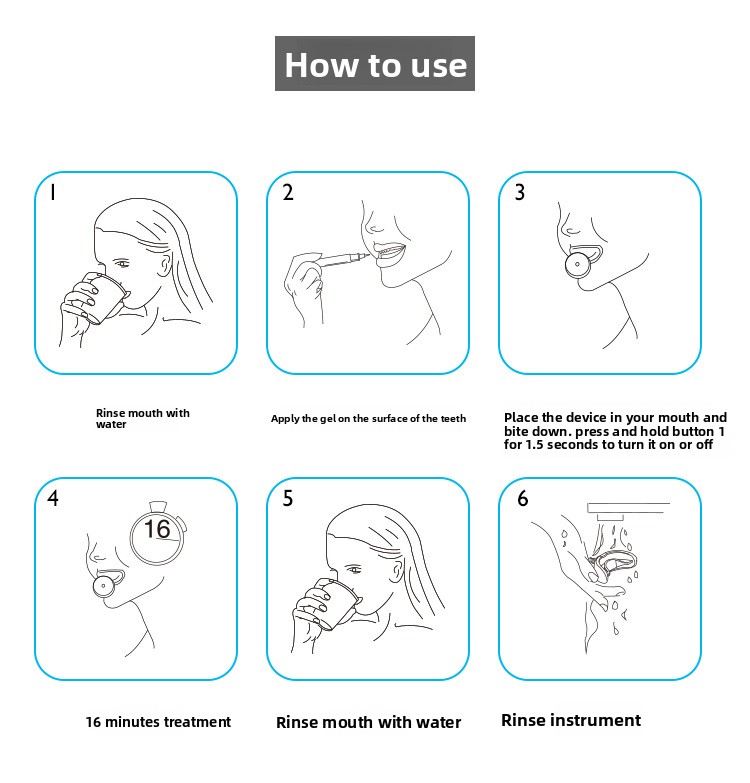 How to use

1

Rinse mouth with water

2

Apply the gel on the surface of the teeth

3

Place the device in your mouth and bite down. press and hold button 1 for 1.5 seconds to turn it on or off

4

16

16 minutes treatment

5

Rinse mouth with water

6

Rinse instrument